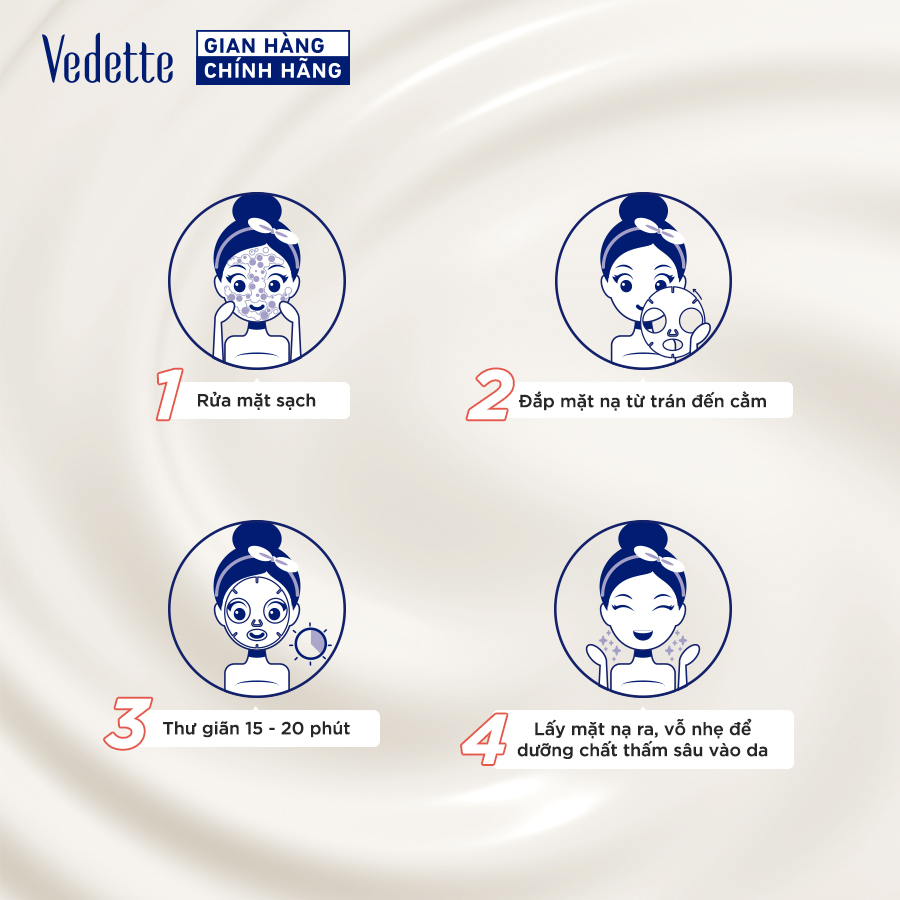 Vedette
GIAN HÀNG
CHÍNH HÃNG

1 Rửa mặt sạch

2 Đắp mặt nạ từ trán đến cằm

3 Thư giãn 15 - 20 phút

4 Lấy mặt nạ ra, vỗ nhẹ để dưỡng chất thấm sâu vào da