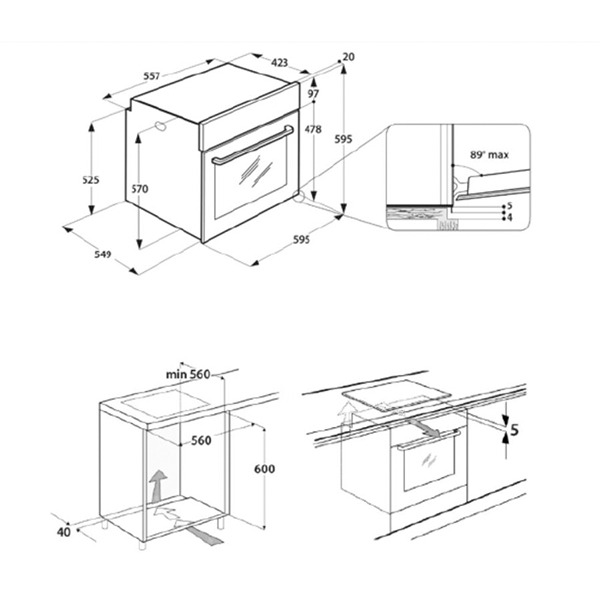 557
423
20
97
478
595
525
570
549
595
89° max
5
4
min 560
560
600
40
5