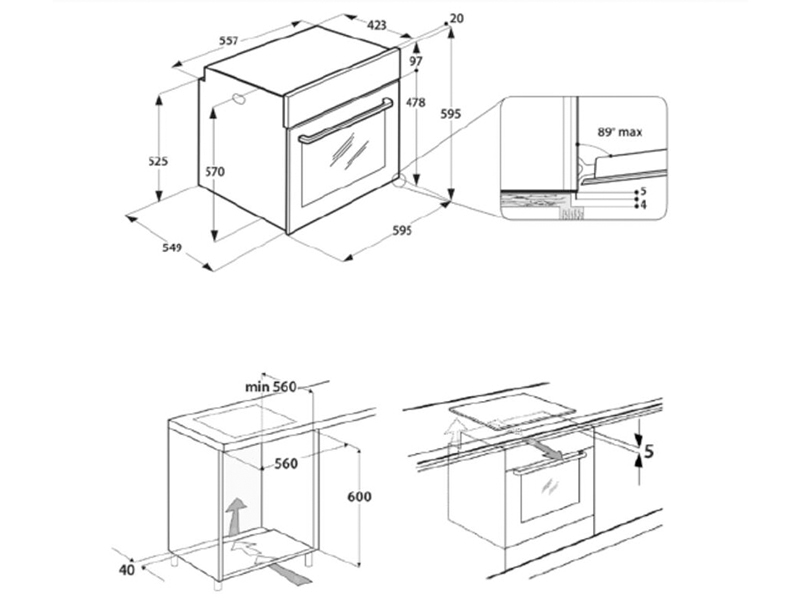 557
423
20
97
478
595
525
570
549
595
89° max
5
4

min 560
560
600
40
5