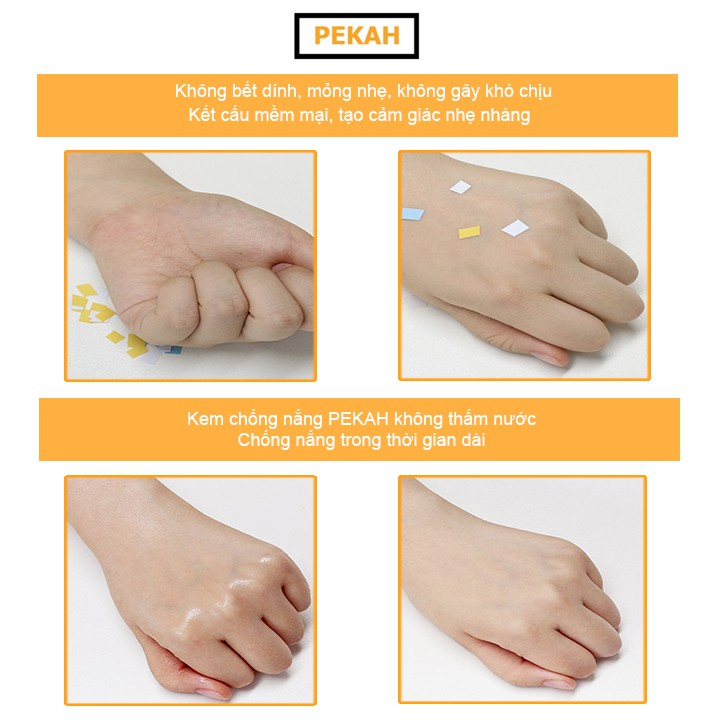 PEKAH

Không bết dính, mỏng nhẹ, không gây khó chịu
Kết cấu mềm mại, tạo cảm giác nhẹ nhàng

Kem chống nắng PEKAH không thấm nước
Chống nắng trong thời gian dài