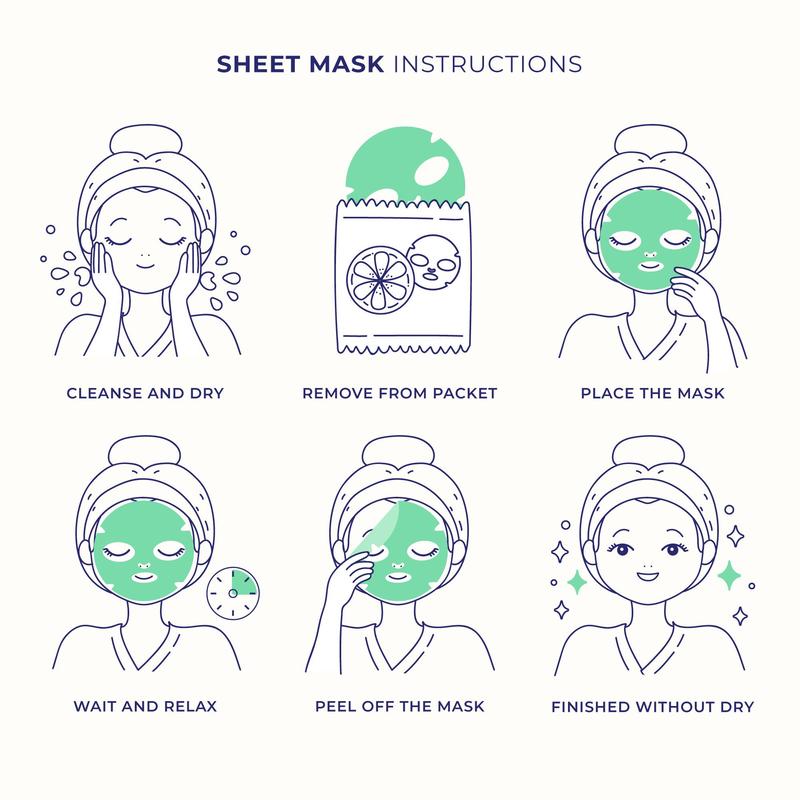 SHEET MASK INSTRUCTIONS

CLEANSE AND DRY

REMOVE FROM PACKET

PLACE THE MASK

WAIT AND RELAX

PEEL OFF THE MASK

FINISHED WITHOUT DRY