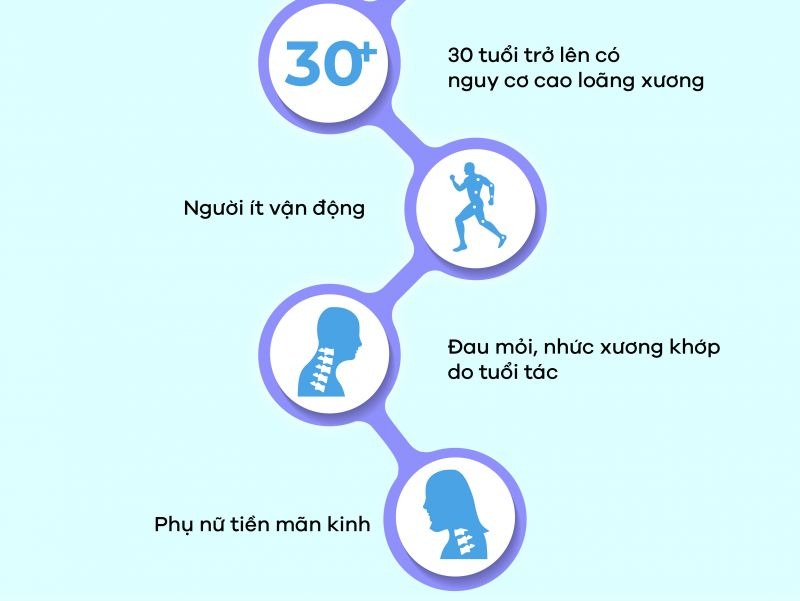 30+

30 tuổi trở lên có nguy cơ cao loãng xương

Người ít vận động

Đau mỏi, nhức xương khớp do tuổi tác

Phụ nữ tiền mãn kinh