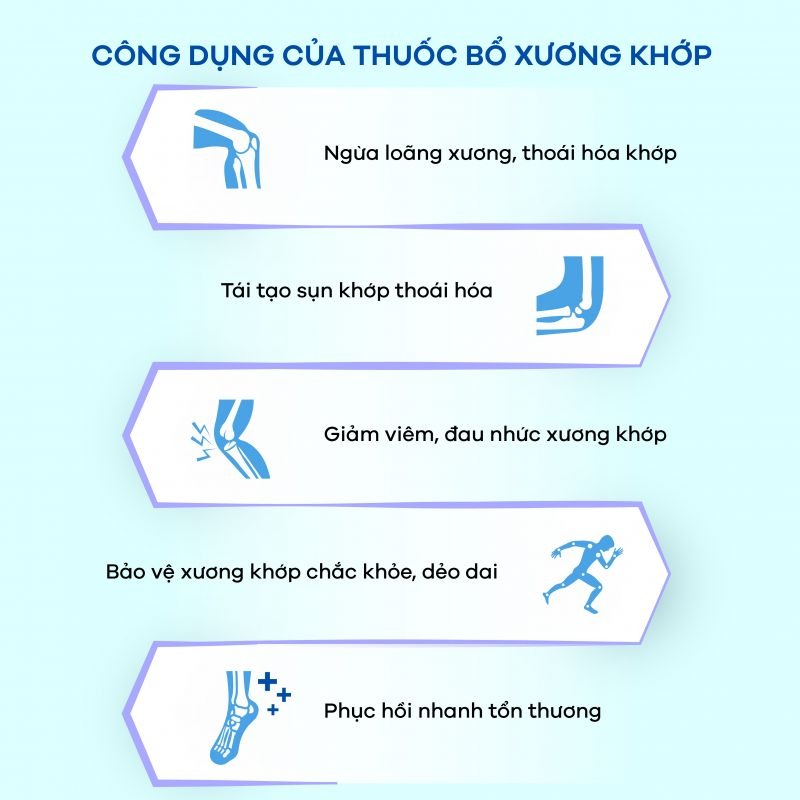 CÔNG DỤNG CỦA THUỐC BỔ XƯƠNG KHỚP

Ngừa loãng xương, thoái hóa khớp

Tái tạo sụn khớp thoái hóa

Giảm viêm, đau nhức xương khớp

Bảo vệ xương khớp chắc khỏe, dẻo dai

Phục hồi nhanh tổn thương