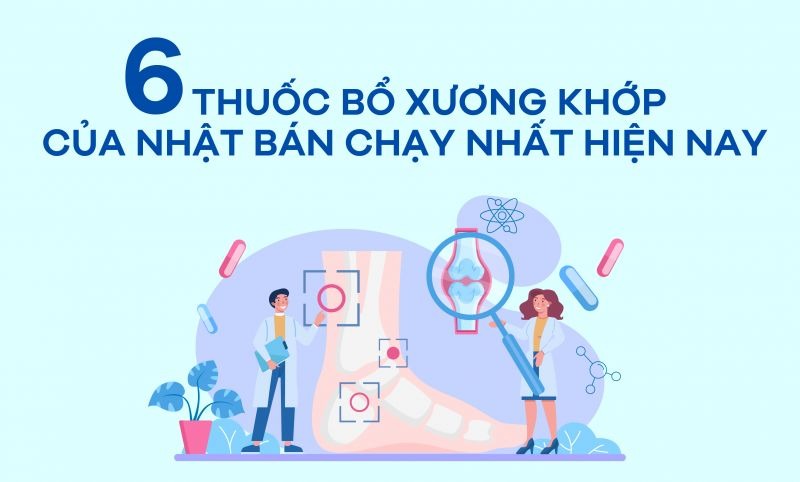 6 THUỐC BỔ XƯƠNG KHỚP
CỦA NHẬT BÁN CHẠY NHẤT HIỆN NAY