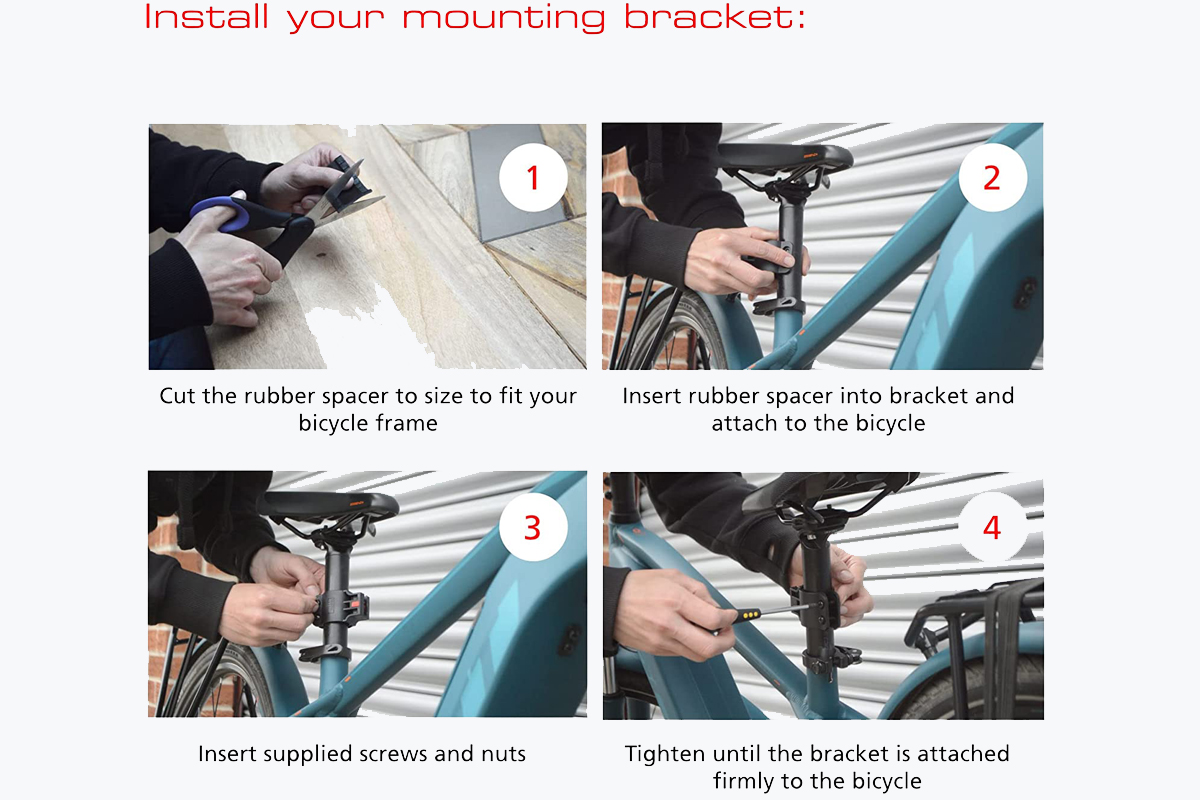 Install your mounting bracket:

1

Cut the rubber spacer to size to fit your bicycle frame

2

Insert rubber spacer into bracket and attach to the bicycle

3

Insert supplied screws and nuts

4

Tighten until the bracket is attached firmly to the bicycle