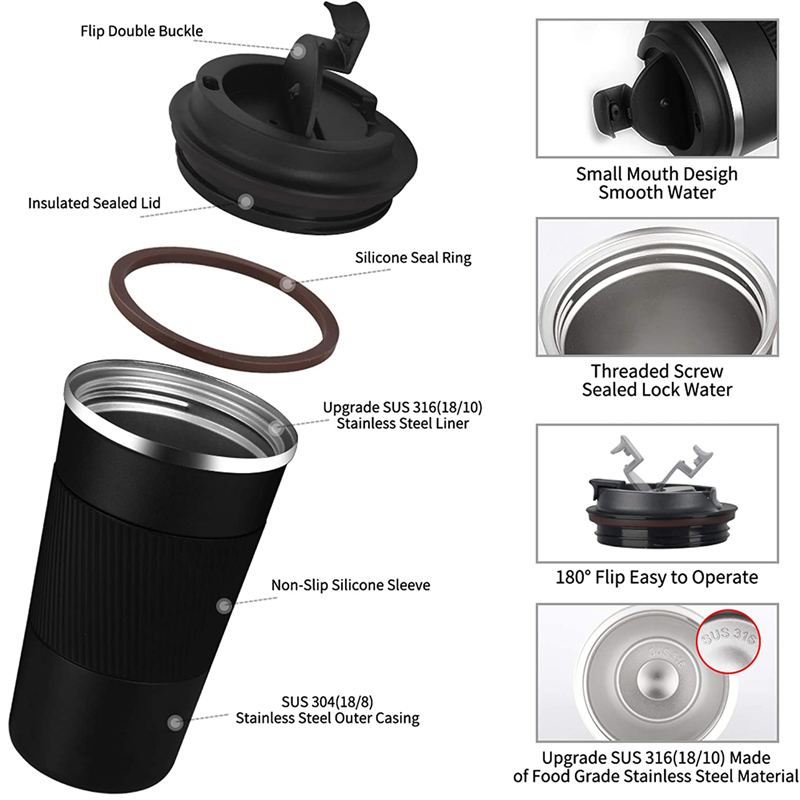 Flip Double Buckle

Insulated Sealed Lid

Silicone Seal Ring

Upgrade SUS 316(18/10) Stainless Steel Liner

Non-Slip Silicone Sleeve

SUS 304(18/8) Stainless Steel Outer Casing

Small Mouth Desigh Smooth Water

Threaded Screw Sealed Lock Water

180° Flip Easy to Operate

SUS 316

SUS 316

Upgrade SUS 316(18/10) Made of Food Grade Stainless Steel Material