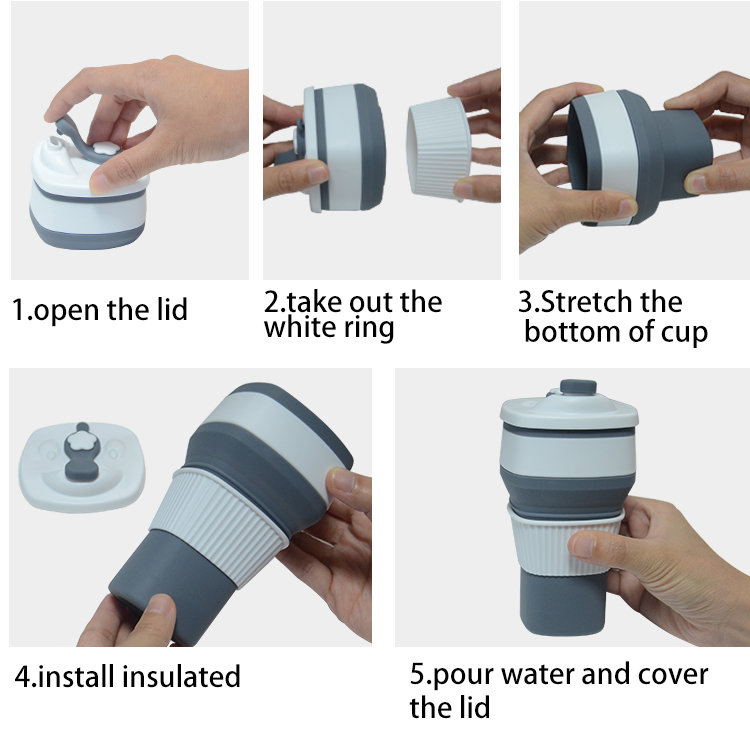 1.open the lid

2.take out the white ring

3.Stretch the bottom of cup

4.install insulated

5.pour water and cover the lid