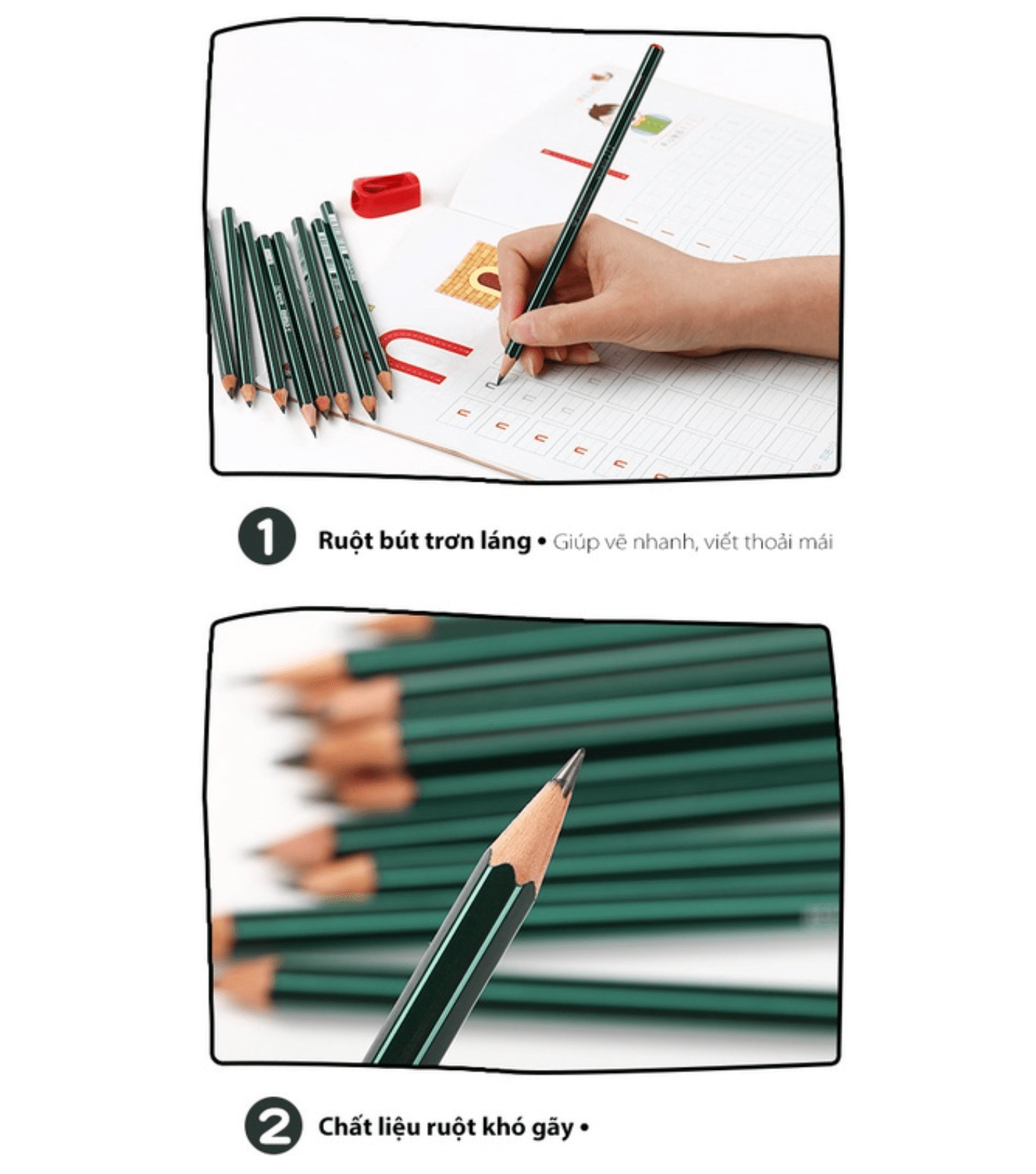 1 Ruột bút trơn láng • Giúp vẽ nhanh, viết thoải mái

2 Chất liệu ruột khó gãy •