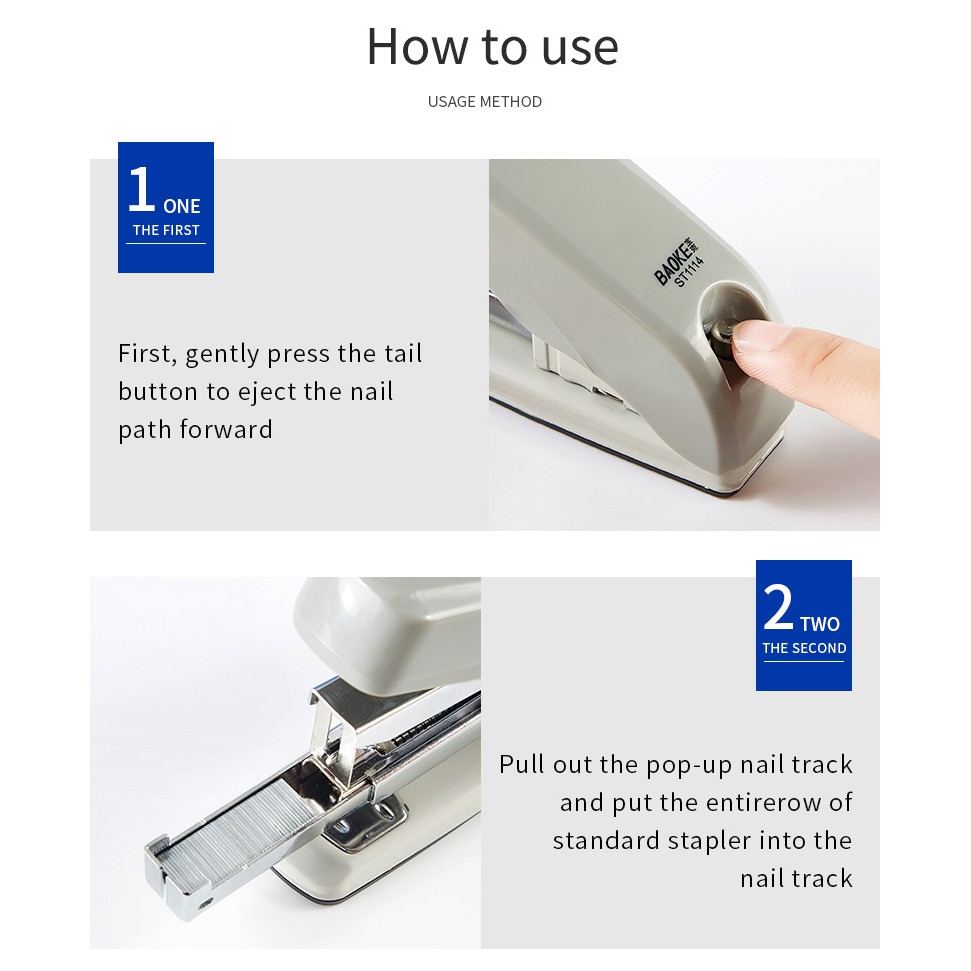 How to use

USAGE METHOD

1 ONE
THE FIRST

First, gently press the tail button to eject the nail path forward

BAOKE
ST1114

2 TWO
THE SECOND

Pull out the pop-up nail track and put the entirerow of standard stapler into the nail track