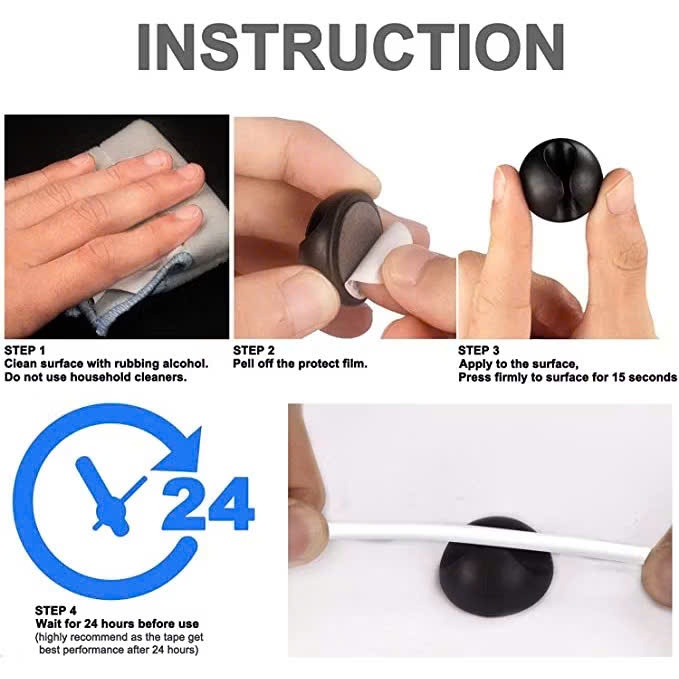 INSTRUCTION

STEP 1
Clean surface with rubbing alcohol.
Do not use household cleaners.

STEP 2
Pell off the protect film.

STEP 3
Apply to the surface,
Press firmly to surface for 15 seconds

24

STEP 4
Wait for 24 hours before use
(highly recommend as the tape get best performance after 24 hours)