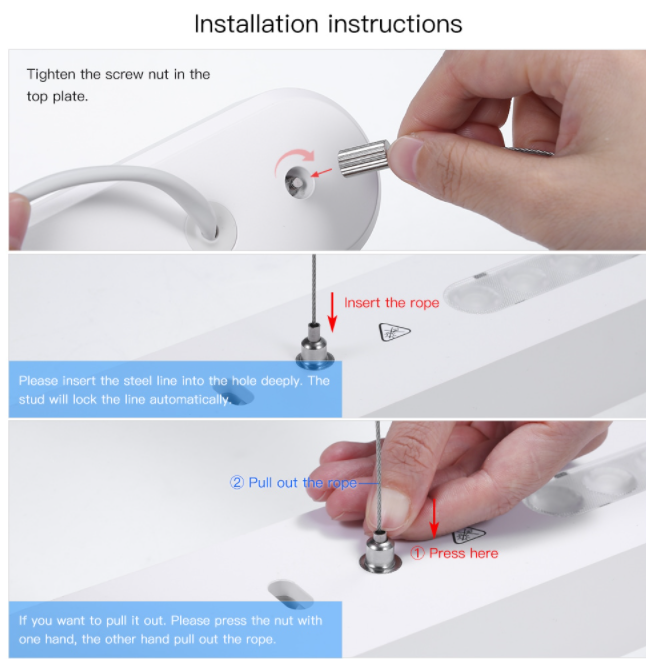 Installation instructions

Tighten the screw nut in the top plate.

Insert the rope

Please insert the steel line into the hole deeply. The stud will lock the line automatically.

② Pull out the rope

① Press here

If you want to pull it out. Please press the nut with one hand, the other hand pull out the rope.