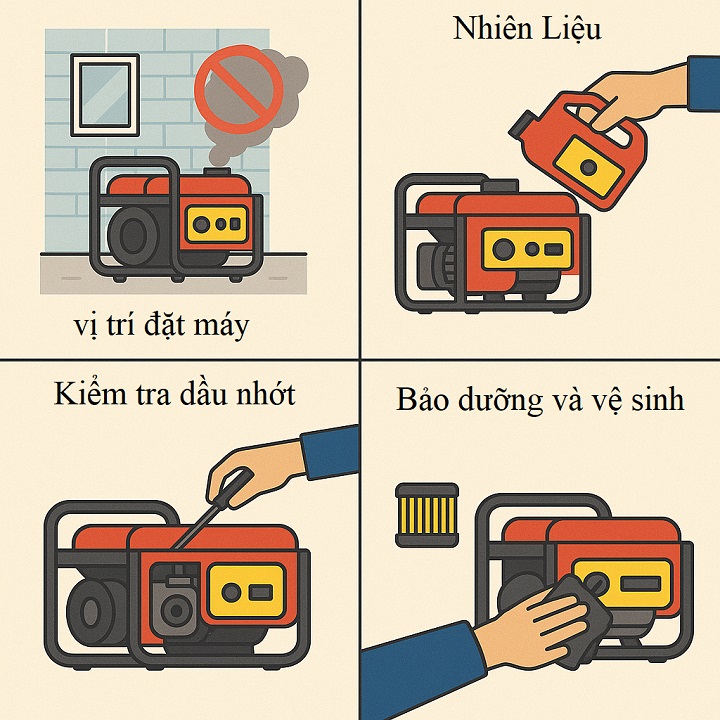 vị trí đặt máy

Nhiên Liệu

Kiểm tra dầu nhớt

Bảo dưỡng và vệ sinh