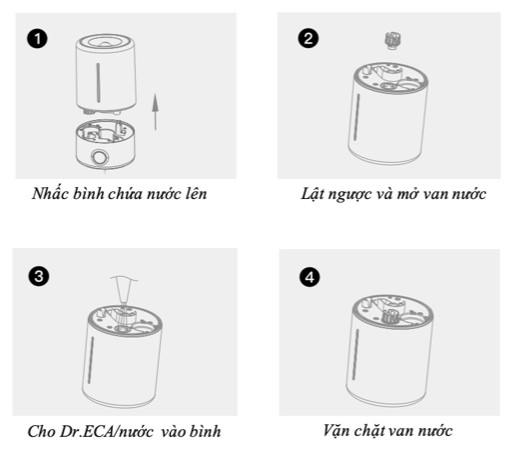 1
Nhấc bình chứa nước lên

2
Lật ngược và mở van nước

3
Cho Dr.ECA/nước vào bình

4
Vặn chặt van nước