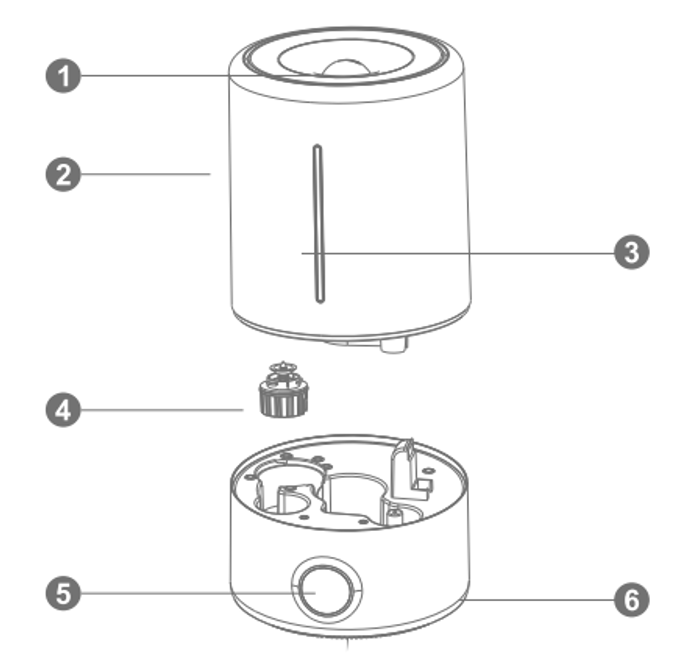 1
2
3
4
5
6