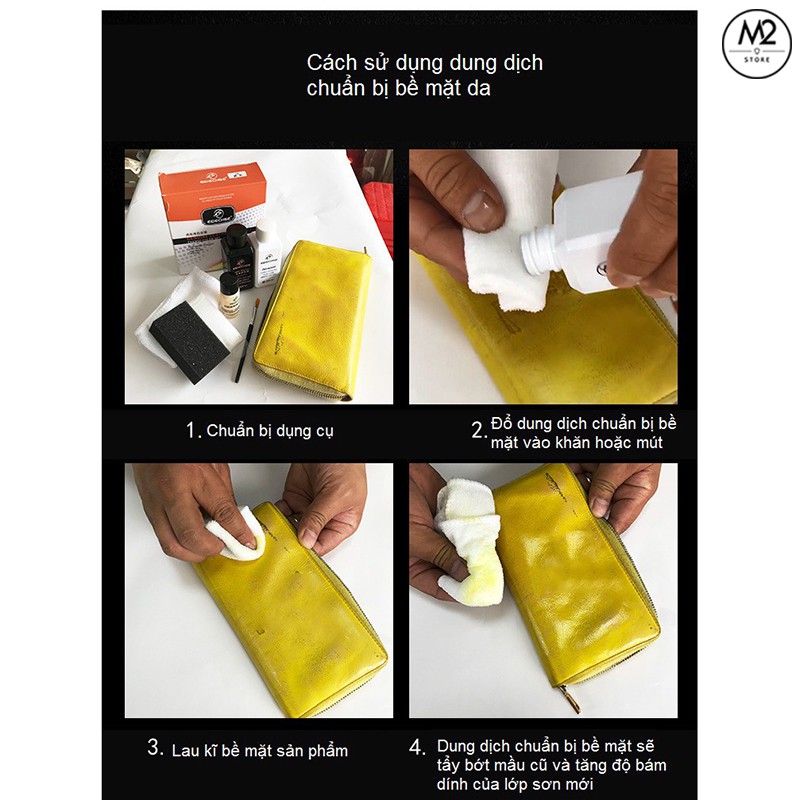 M2
STORE

Cách sử dụng dung dịch chuẩn bị bề mặt da

1. Chuẩn bị dụng cụ

2. Đổ dung dịch chuẩn bị bề mặt vào khăn hoặc mút

3. Lau kĩ bề mặt sản phẩm

4. Dung dịch chuẩn bị bề mặt sẽ tẩy bớt mầu cũ và tăng độ bám dính của lớp sơn mới