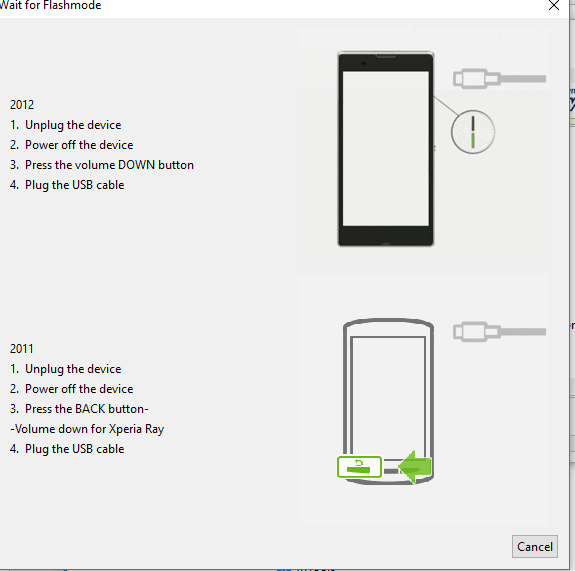 Wait for Flashmode

2012
1. Unplug the device
2. Power off the device
3. Press the volume DOWN button
4. Plug the USB cable

2011
1. Unplug the device
2. Power off the device
3. Press the BACK button-
-Volume down for Xperia Ray
4. Plug the USB cable

Cancel