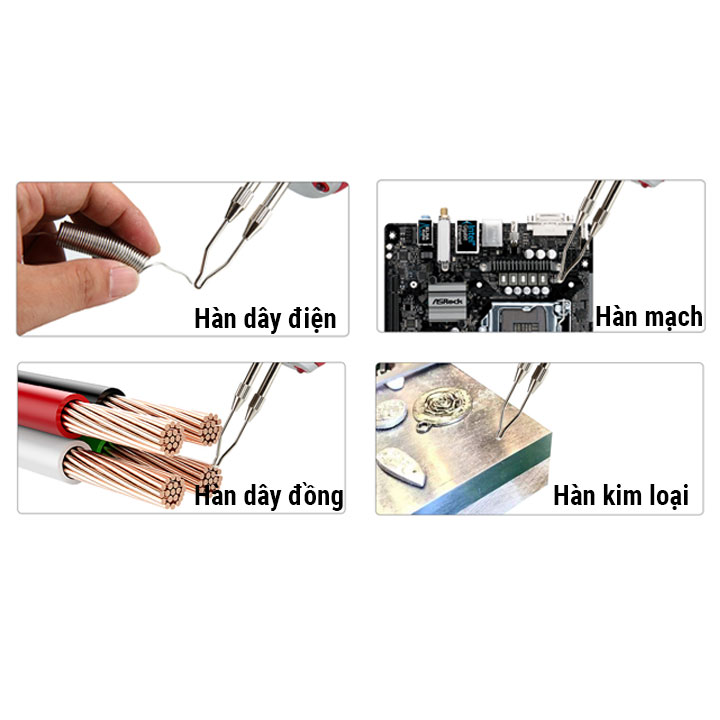 Hàn dây điện

ASRock

Hàn mạch

Hàn dây đồng

Hàn kim loại