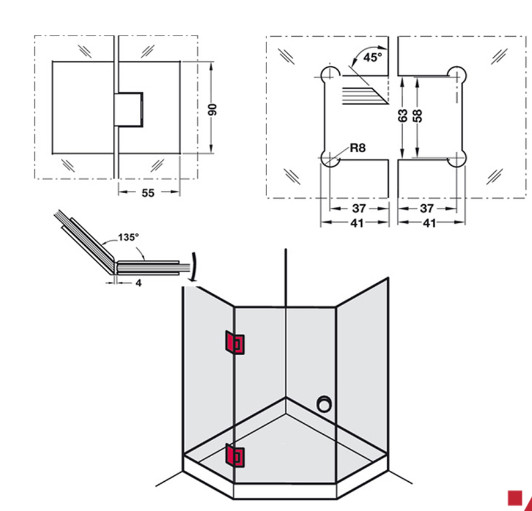 90
55
45°
63
58
R8
37
37
41
41
135°
4