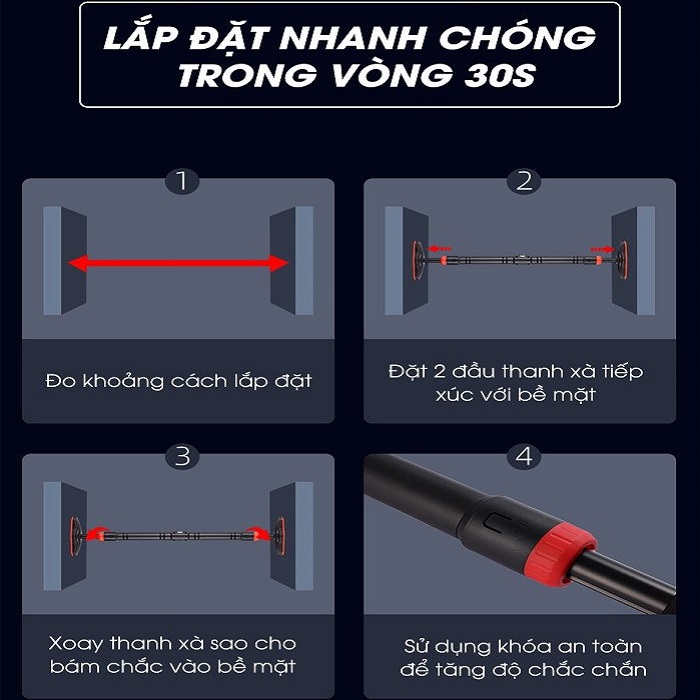 LẮP ĐẶT NHANH CHÓNG TRONG VÒNG 30S

1

Đo khoảng cách lắp đặt

2

Đặt 2 đầu thanh xà tiếp xúc với bề mặt

3

Xoay thanh xà sao cho bám chắc vào bề mặt

4

Sử dụng khóa an toàn để tăng độ chắc chắn