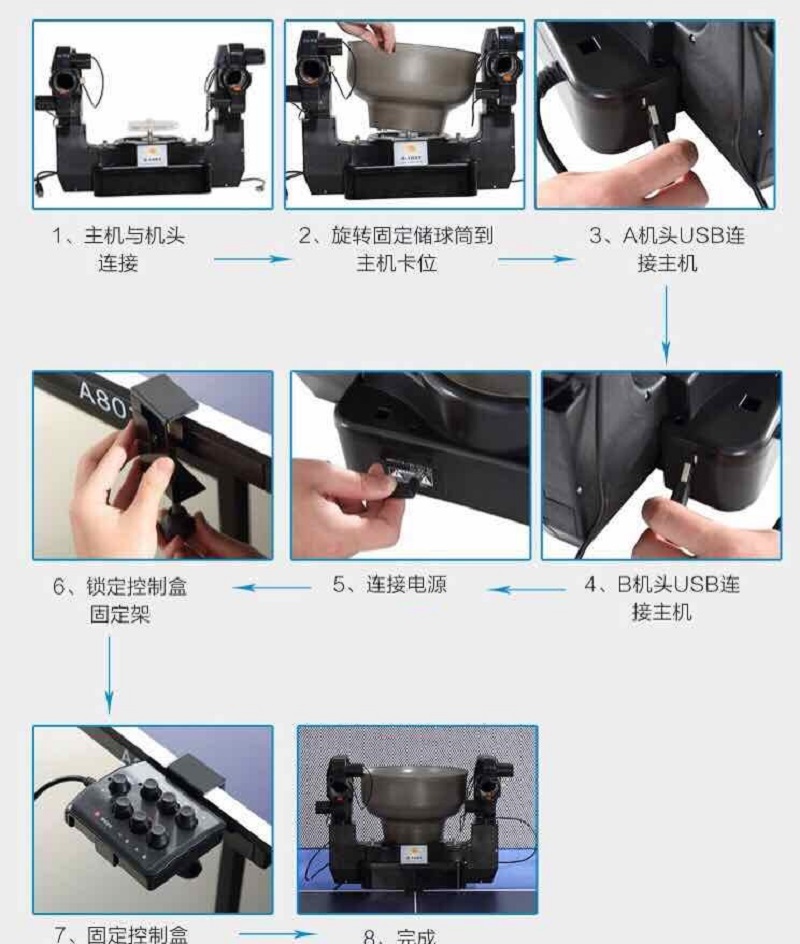 1、主机与机头连接

2、旋转固定储球筒到主机卡位

3、A机头USB连接主机

A80

4、B机头USB连接主机

5、连接电源

6、锁定控制盒固定架

7、固定控制盒

8、完成