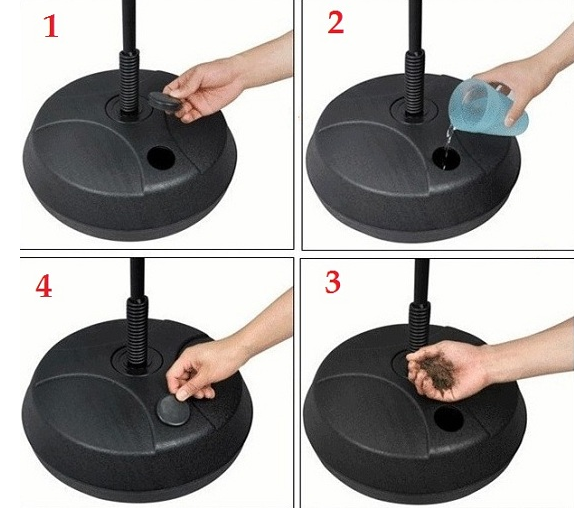 1

2

4

3