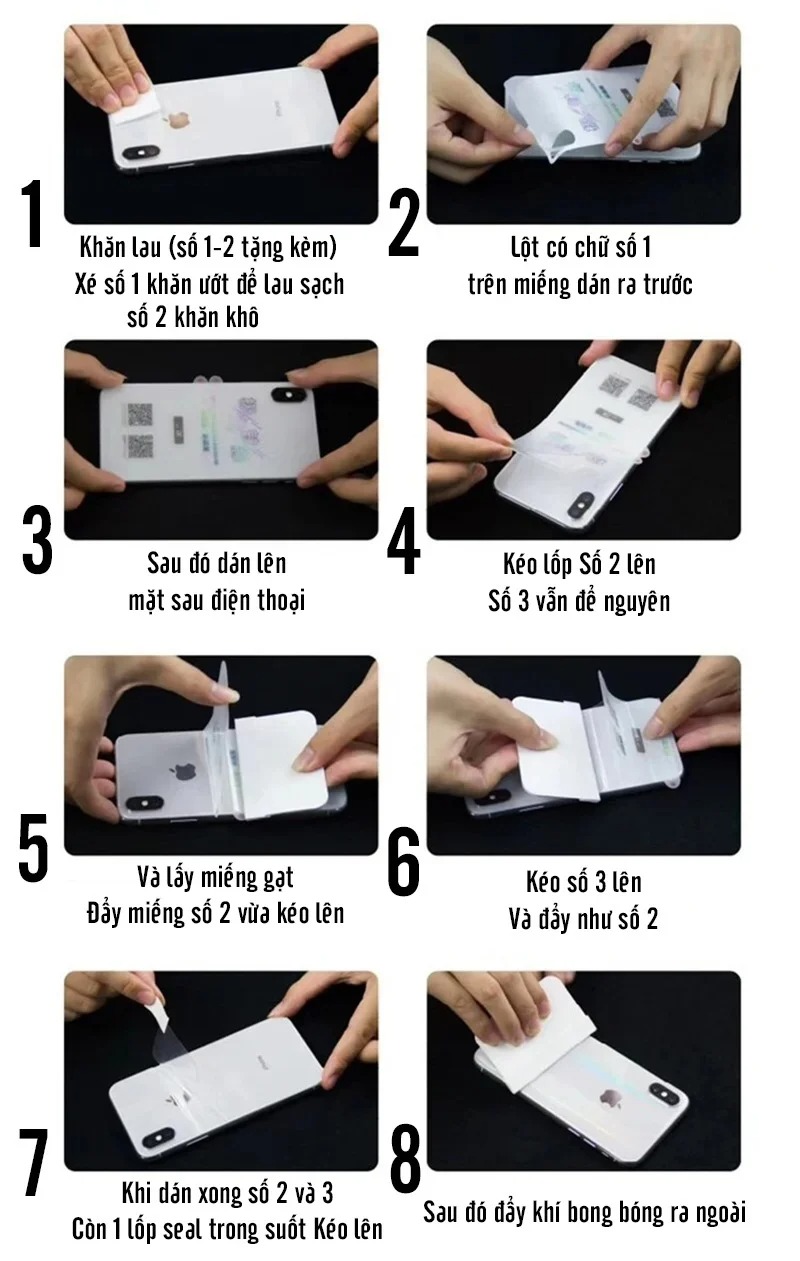 1
Khăn lau (số 1-2 tặng kèm)
Xé số 1 khăn ướt để lau sạch
số 2 khăn khô

2
Lột có chữ số 1
trên miếng dán ra trước

3
Sau đó dán lên
mặt sau điện thoại

4
Kéo lớp Số 2 lên
Số 3 vẫn để nguyên

5
Và lấy miếng gạt
Đẩy miếng số 2 vừa kéo lên

6
Kéo số 3 lên
Và đẩy như số 2

7
Khi dán xong số 2 và 3
Còn 1 lớp seal trong suốt Kéo lên

8
Sau đó đẩy khí bong bóng ra ngoài