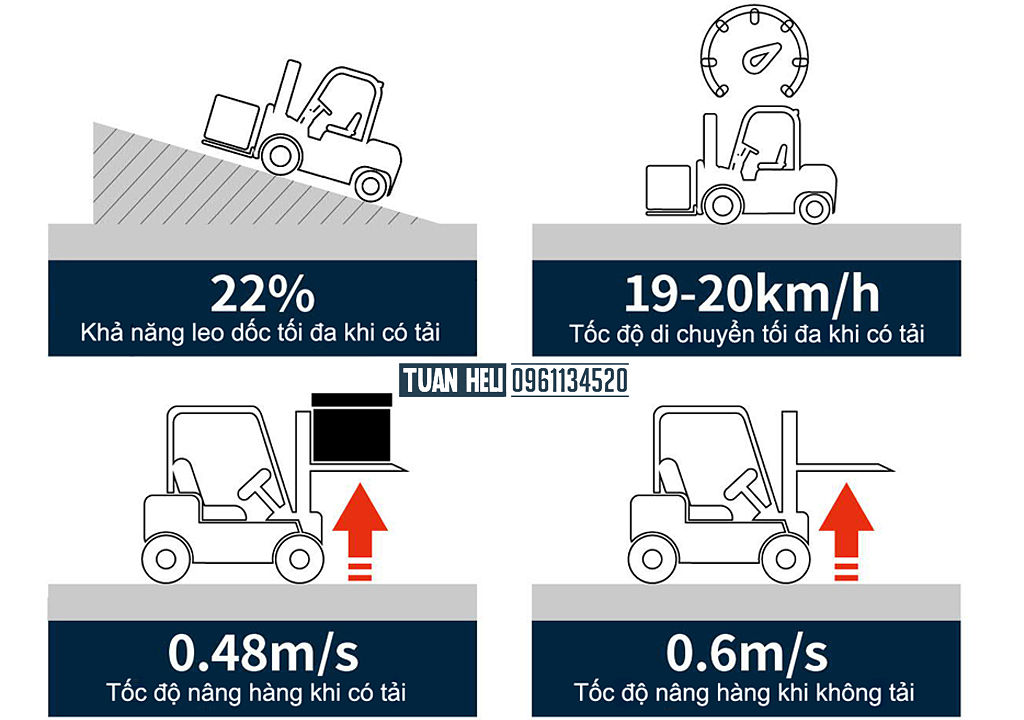 22%
Khả năng leo dốc tối đa khi có tải

19-20km/h
Tốc độ di chuyển tối đa khi có tải

TUAN HELI 0961134520

0.48m/s
Tốc độ nâng hàng khi có tải

0.6m/s
Tốc độ nâng hàng khi không tải