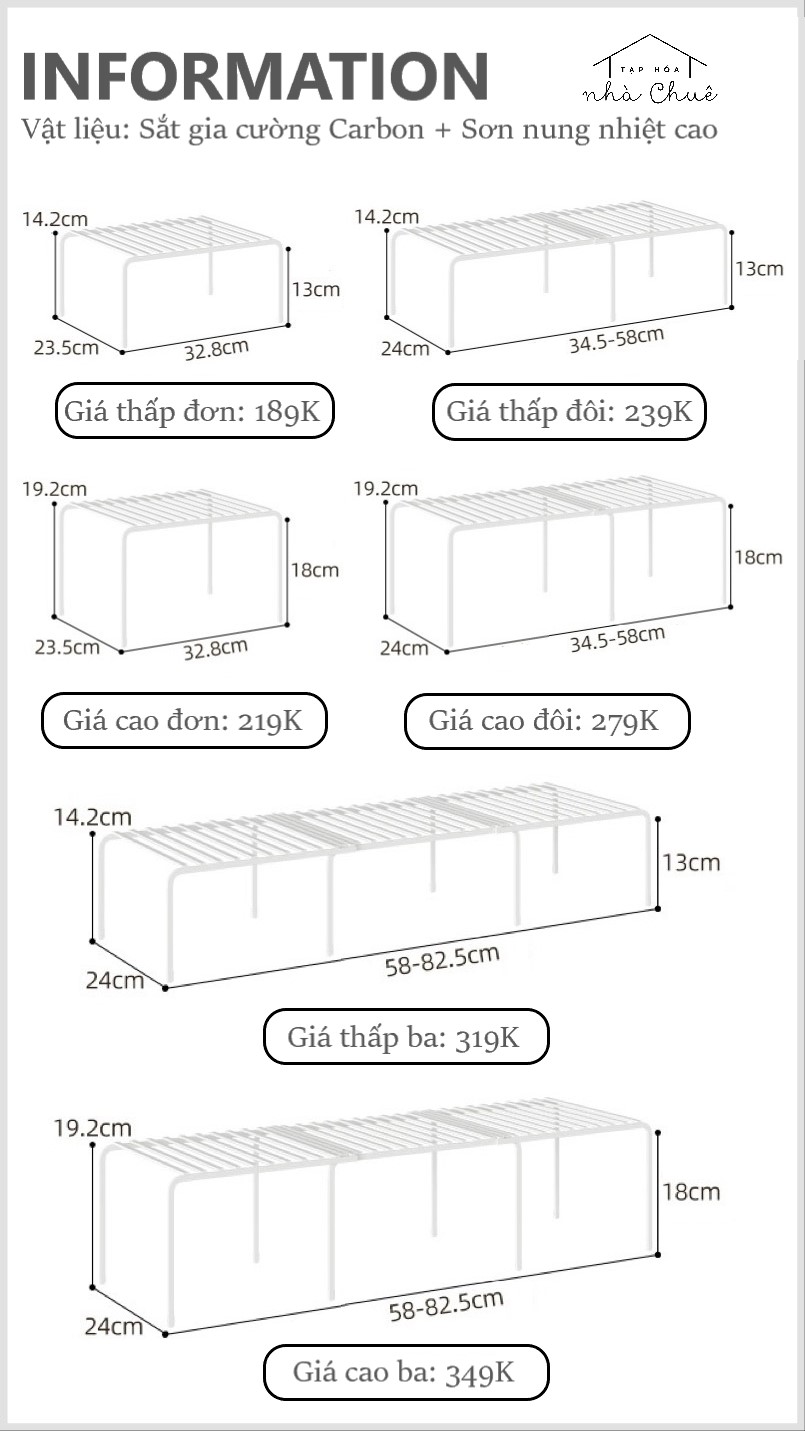 INFORMATION

TẠP HÓA
nhà Chuê

Vật liệu: Sắt gia cường Carbon + Sơn nung nhiệt cao

14.2cm
13cm
23.5cm
32.8cm

Giá thấp đơn: 189K

14.2cm
13cm
24cm
34.5-58cm

Giá thấp đôi: 239K

19.2cm
18cm
23.5cm
32.8cm

Giá cao đơn: 219K

19.2cm
18cm
24cm
34.5-58cm

Giá cao đôi: 279K

14.2cm
13cm
24cm
58-82.5cm

Giá thấp ba: 319K

19.2cm
18cm
24cm
58-82.5cm

Giá cao ba: 349K