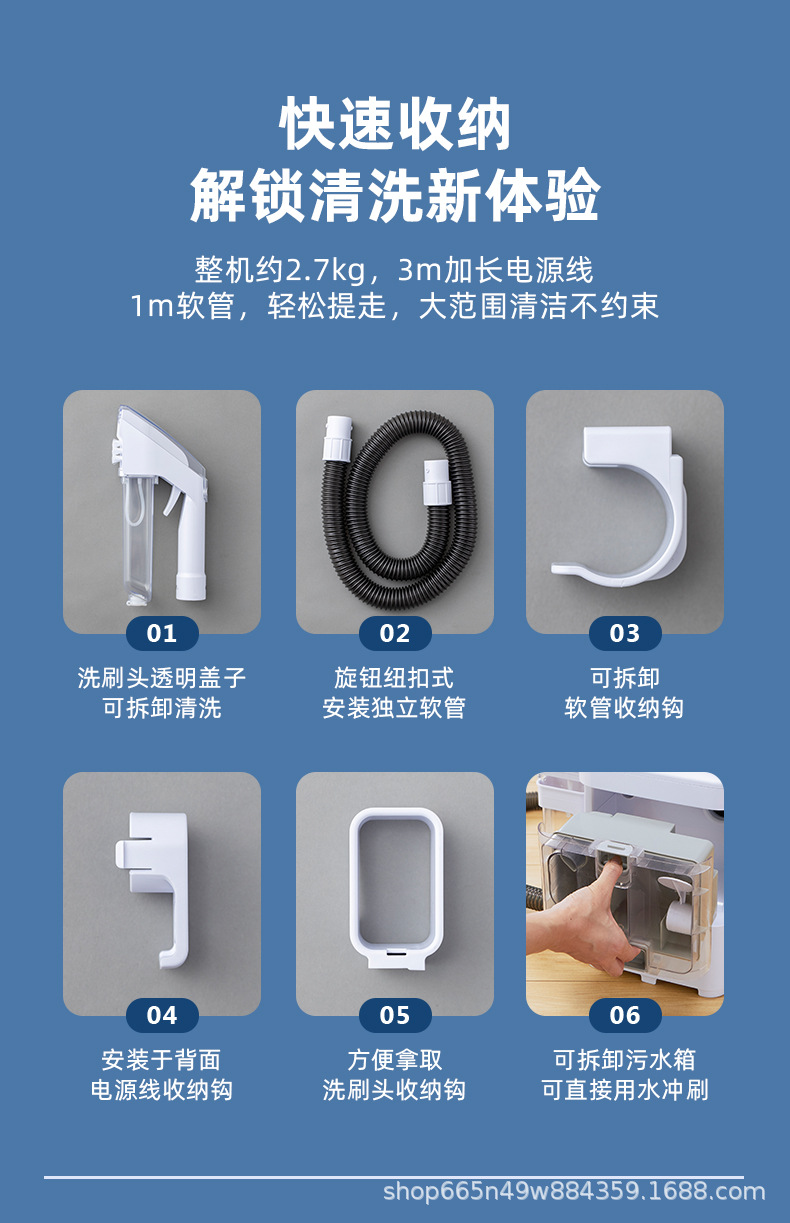 快速收纳
解锁清洗新体验

整机约2.7kg，3m加长电源线
1m软管，轻松提走，大范围清洁不约束

01
洗刷头透明盖子
可拆卸清洗

02
旋钮纽扣式
安装独立软管

03
可拆卸
软管收纳钩

04
安装于背面
电源线收纳钩

05
方便拿取
洗刷头收纳钩

06
可拆卸污水箱
可直接用水冲刷

shop665n49w884359.1688.com