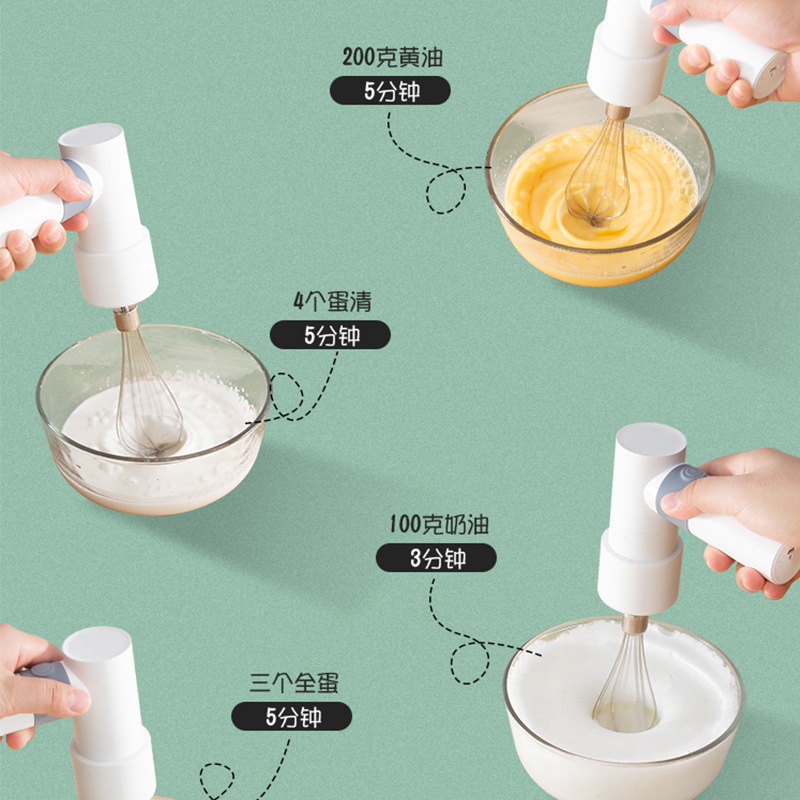 200克黄油
5分钟

4个蛋清
5分钟

100克奶油
3分钟

三个全蛋
5分钟