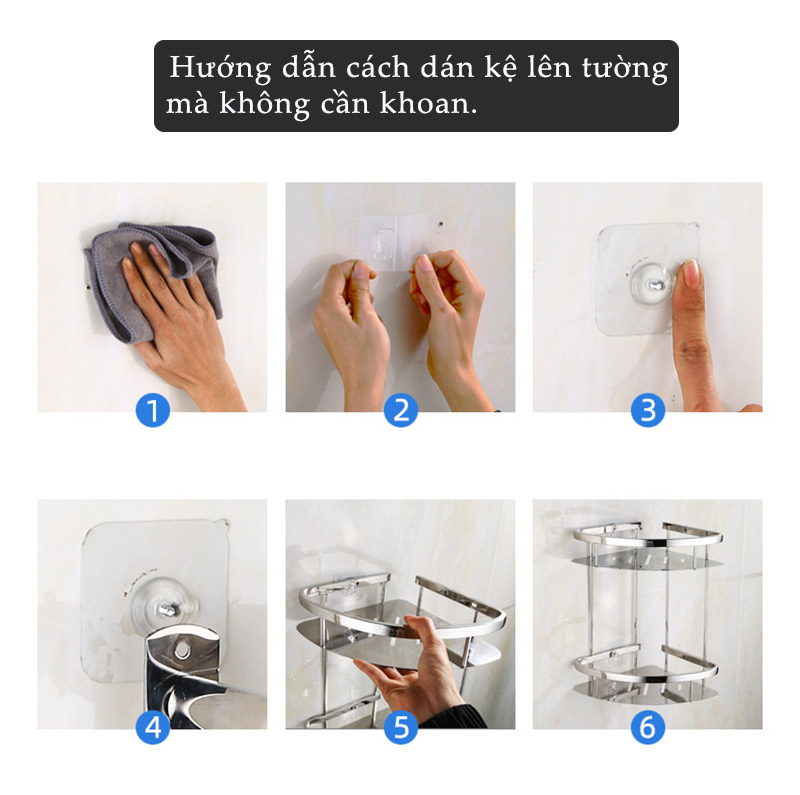 Hướng dẫn cách dán kệ lên tường mà không cần khoan.

1

2

3

4

5

6