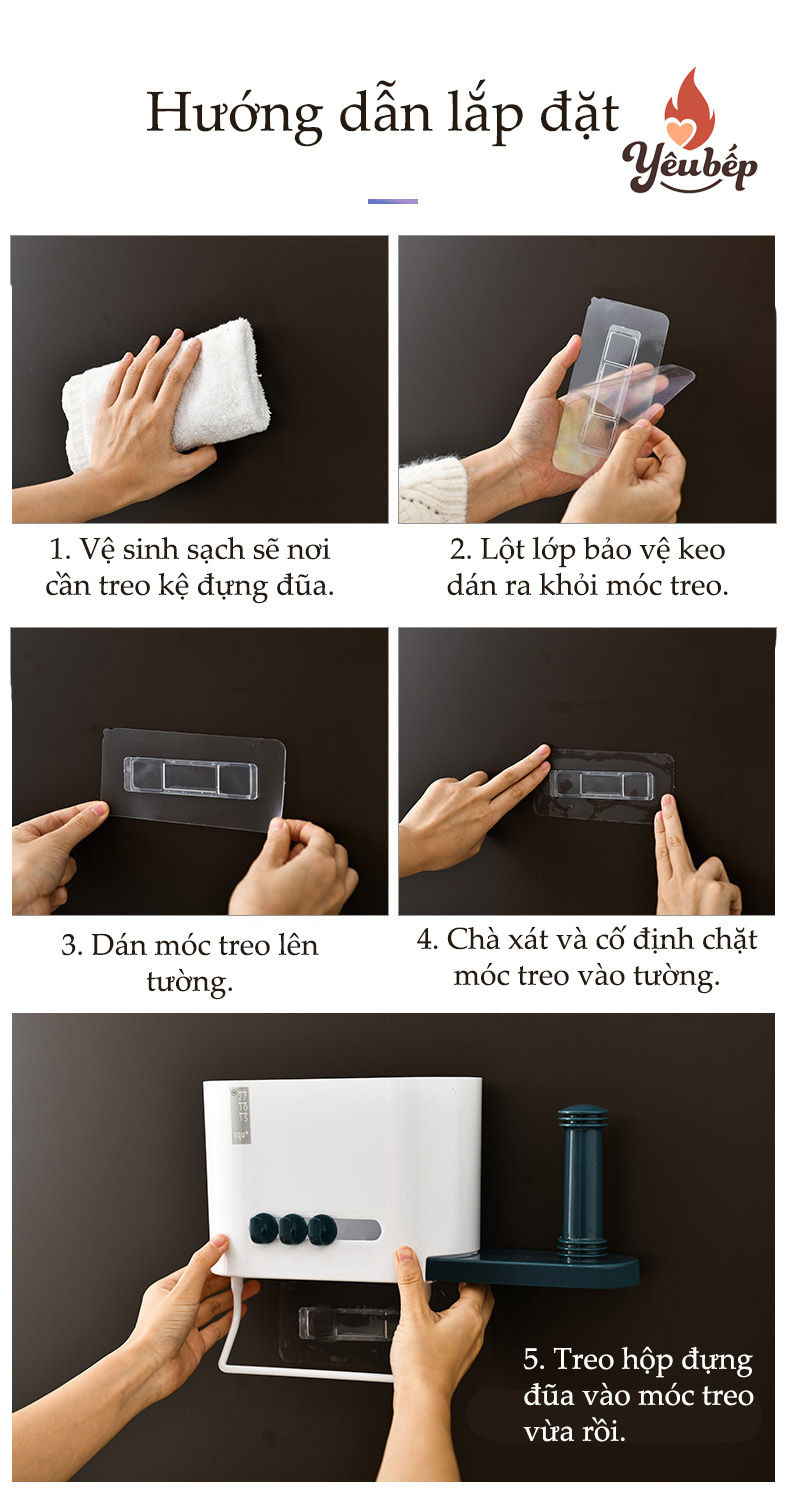 Hướng dẫn lắp đặt

Yêubếp

1. Vệ sinh sạch sẽ nơi cần treo kệ đựng đũa.

2. Lột lớp bảo vệ keo dán ra khỏi móc treo.

3. Dán móc treo lên tường.

4. Chà xát và cố định chặt móc treo vào tường.

5. Treo hộp đựng đũa vào móc treo vừa rồi.