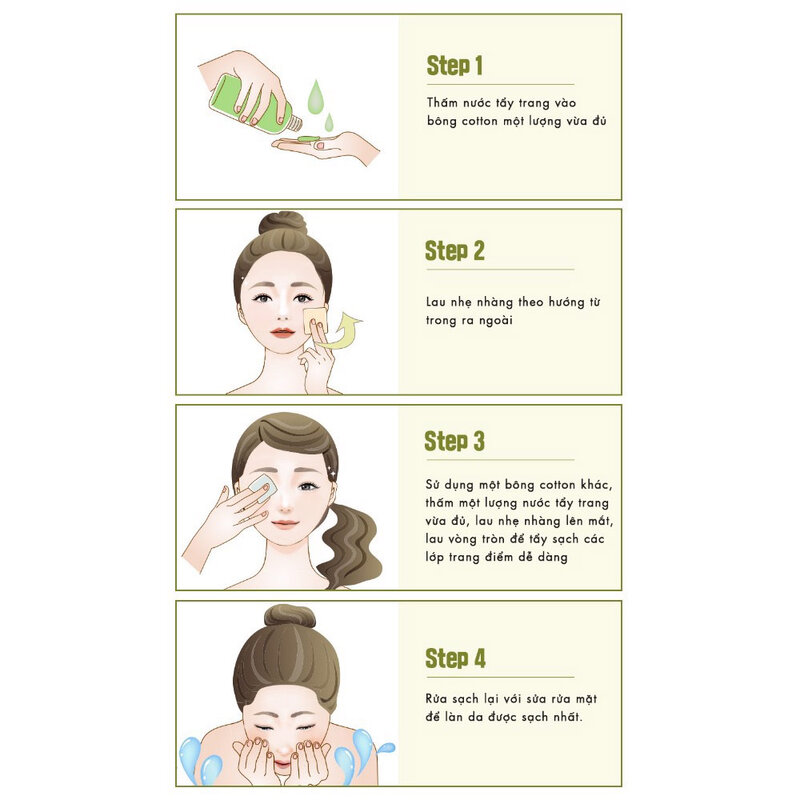 Step 1

Thấm nước tẩy trang vào bông cotton một lượng vừa đủ

Step 2

Lau nhẹ nhàng theo hướng từ trong ra ngoài

Step 3

Sử dụng một bông cotton khác, thấm một lượng nước tẩy trang vừa đủ, lau nhẹ nhàng lên mắt, lau vòng tròn để tẩy sạch các lớp trang điểm dễ dàng

Step 4

Rửa sạch lại với sữa rửa mặt để làn da được sạch nhất.