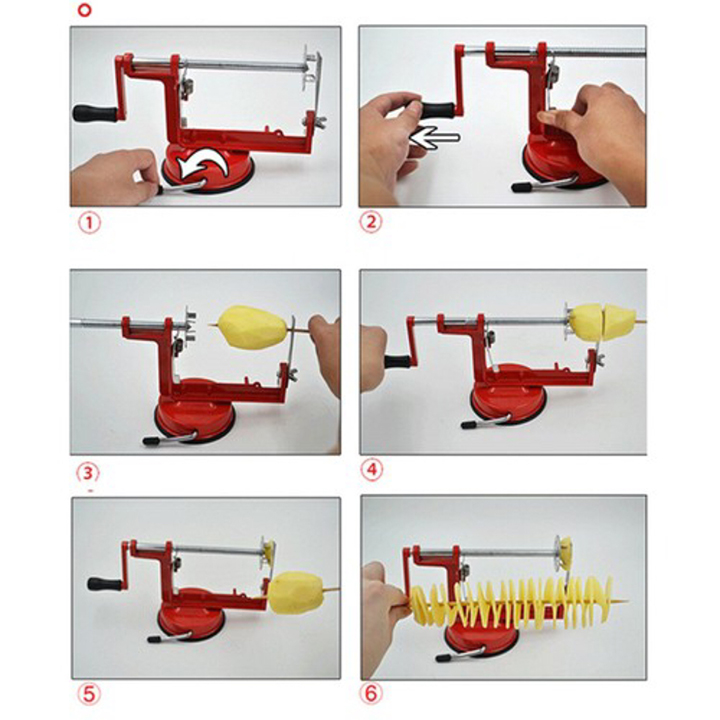 ①

②

③

④

⑤

⑥