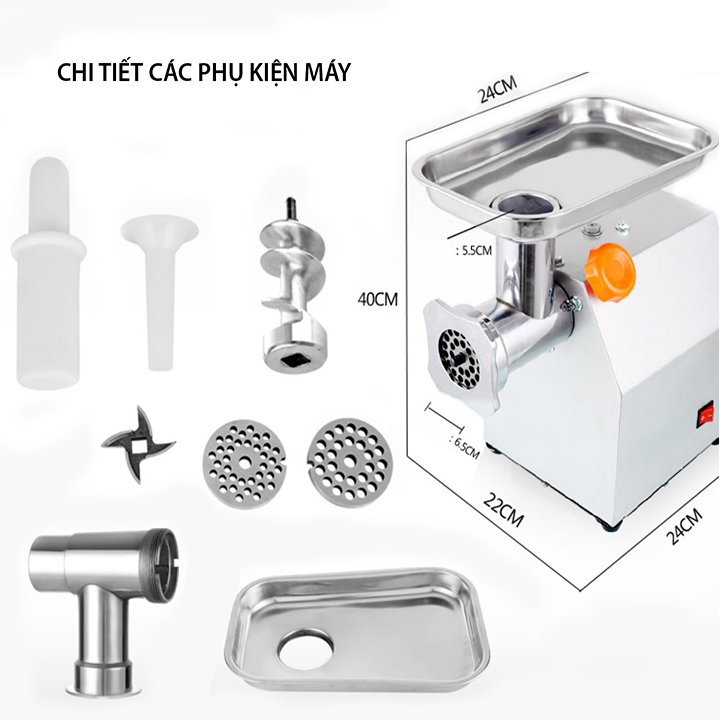 CHI TIẾT CÁC PHỤ KIỆN MÁY

24CM

: 5.5CM

40CM

: 6.5CM

22CM

24CM