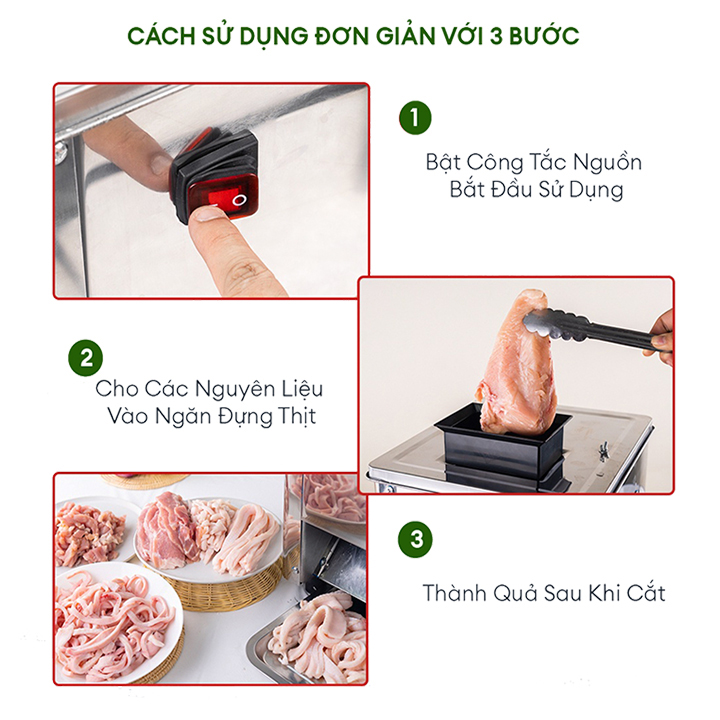 CÁCH SỬ DỤNG ĐƠN GIẢN VỚI 3 BƯỚC

1

Bật Công Tắc Nguồn Bắt Đầu Sử Dụng

2

Cho Các Nguyên Liệu Vào Ngăn Đựng Thịt

3

Thành Quả Sau Khi Cắt