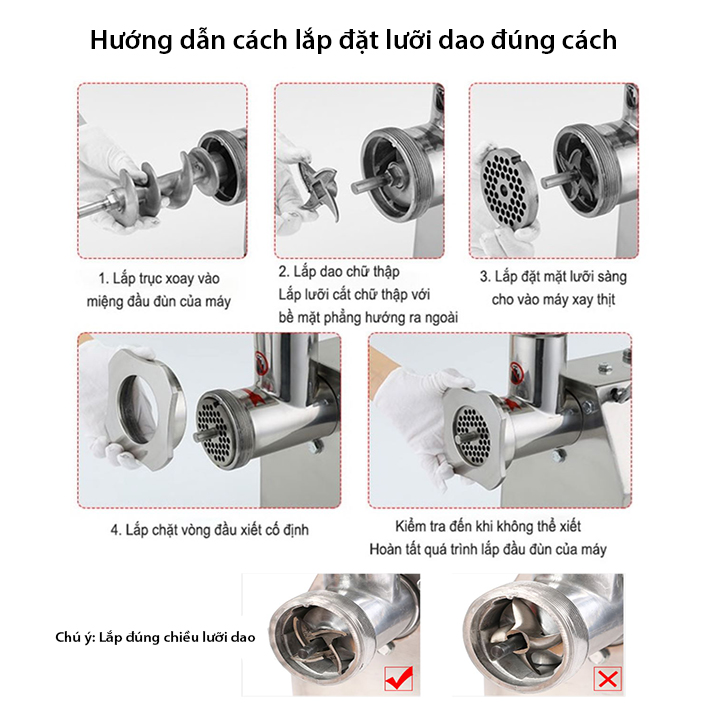 Hướng dẫn cách lắp đặt lưỡi dao đúng cách

1. Lắp trục xoay vào miệng đầu đùn của máy

2. Lắp dao chữ thập
Lắp lưỡi cắt chữ thập với bề mặt phẳng hướng ra ngoài

3. Lắp đặt mặt lưỡi sàng cho vào máy xay thịt

4. Lắp chặt vòng đầu xiết cố định

Kiểm tra đến khi không thể xiết
Hoàn tất quá trình lắp đầu đùn của máy

Chú ý: Lắp đúng chiều lưỡi dao