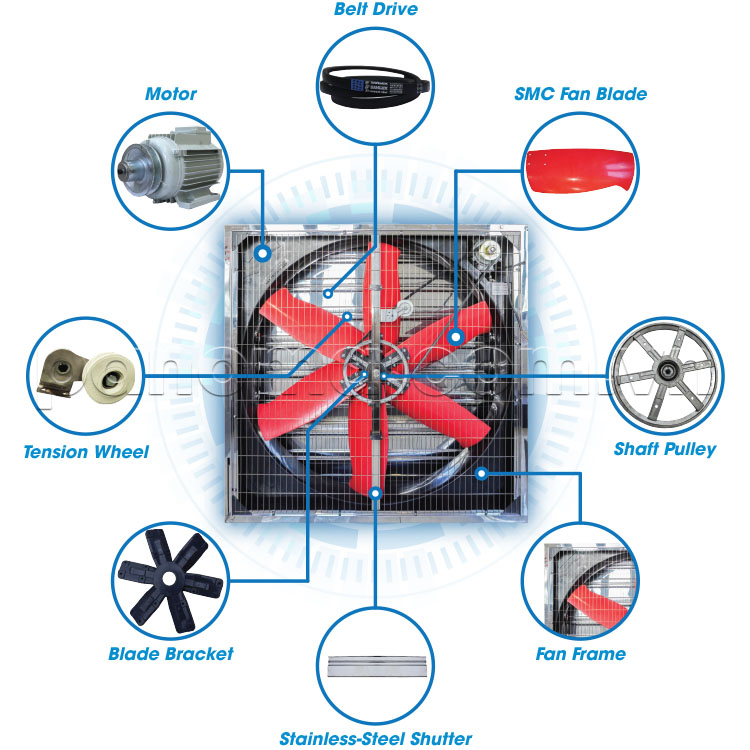 Belt Drive

Motor

SMC Fan Blade

Tension Wheel

Shaft Pulley

Blade Bracket

Fan Frame

Stainless-Steel Shutter