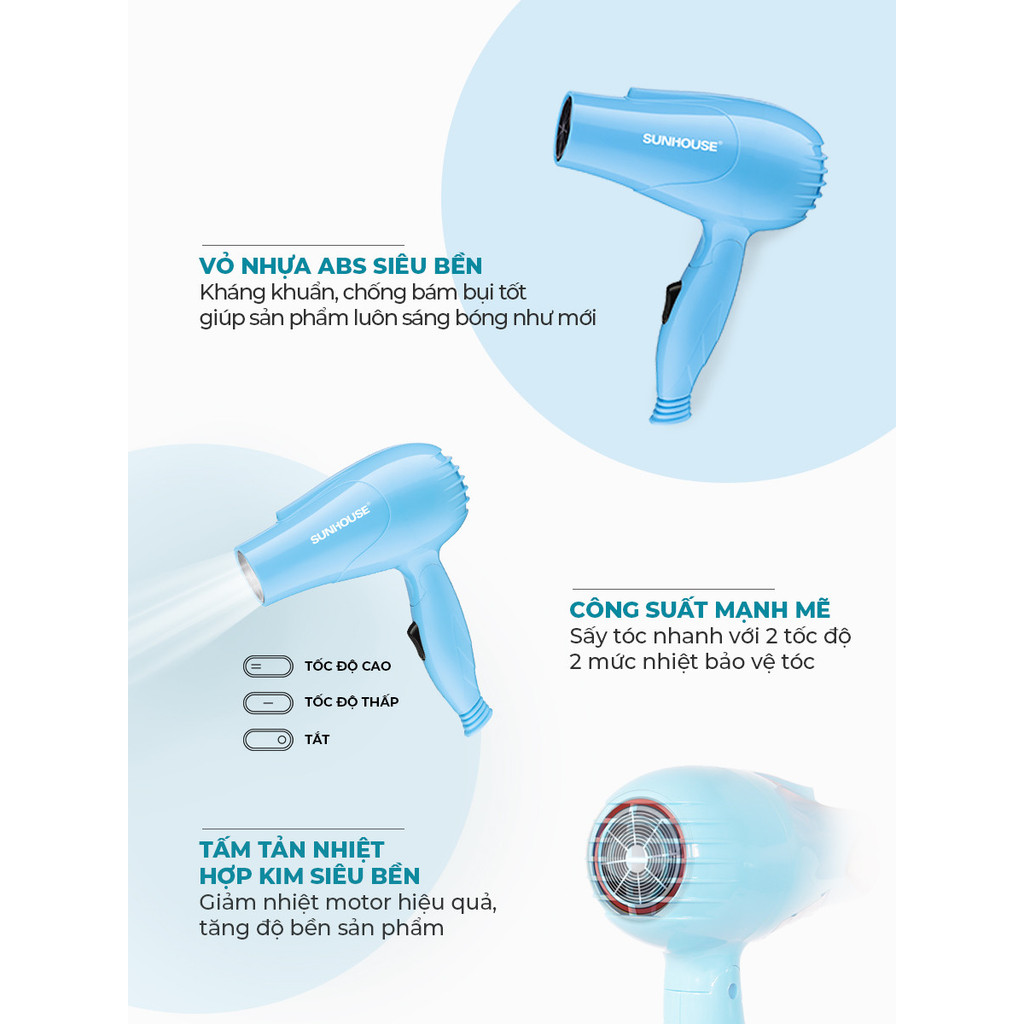 SUNHOUSE

VỎ NHỰA ABS SIÊU BỀN
Kháng khuẩn, chống bám bụi tốt giúp sản phẩm luôn sáng bóng như mới

SUNHOUSE

CÔNG SUẤT MẠNH MẼ
Sấy tóc nhanh với 2 tốc độ 2 mức nhiệt bảo vệ tóc

TỐC ĐỘ CAO
TỐC ĐỘ THẤP
TẮT

TẤM TẢN NHIỆT HỢP KIM SIÊU BỀN
Giảm nhiệt motor hiệu quả, tăng độ bền sản phẩm