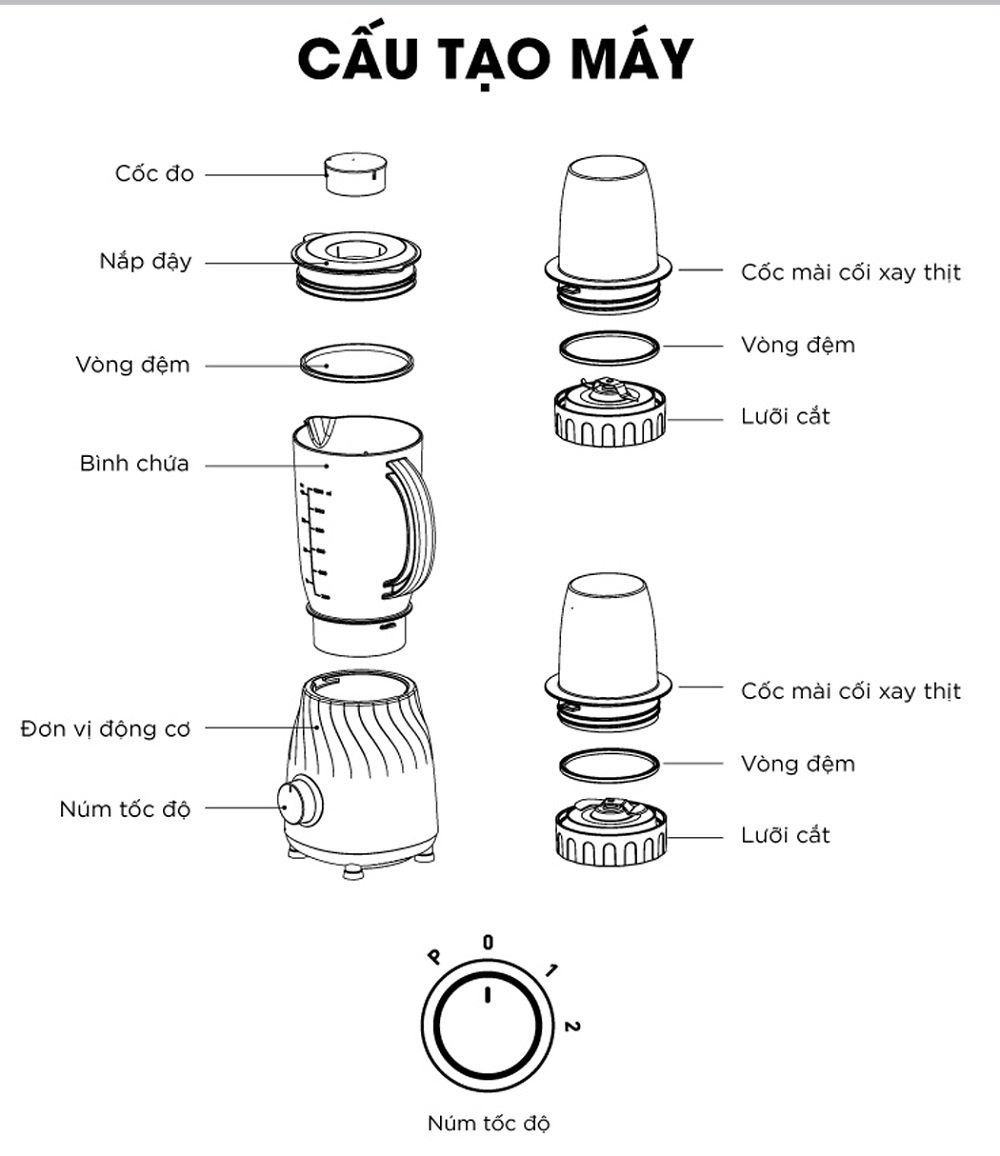 CẤU TẠO MÁY

Cốc đo

Nắp đậy

Vòng đệm

Bình chứa

Đơn vị động cơ

Núm tốc độ

Cốc mài cối xay thịt

Vòng đệm

Lưỡi cắt

Cốc mài cối xay thịt

Vòng đệm

Lưỡi cắt

P 0 1 2

Núm tốc độ