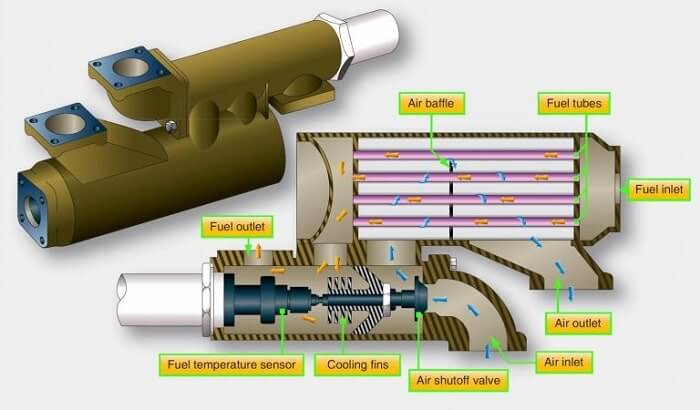 Air baffle
Fuel tubes
Fuel inlet
Fuel outlet
Air outlet
Air inlet
Fuel temperature sensor
Cooling fins
Air shutoff valve