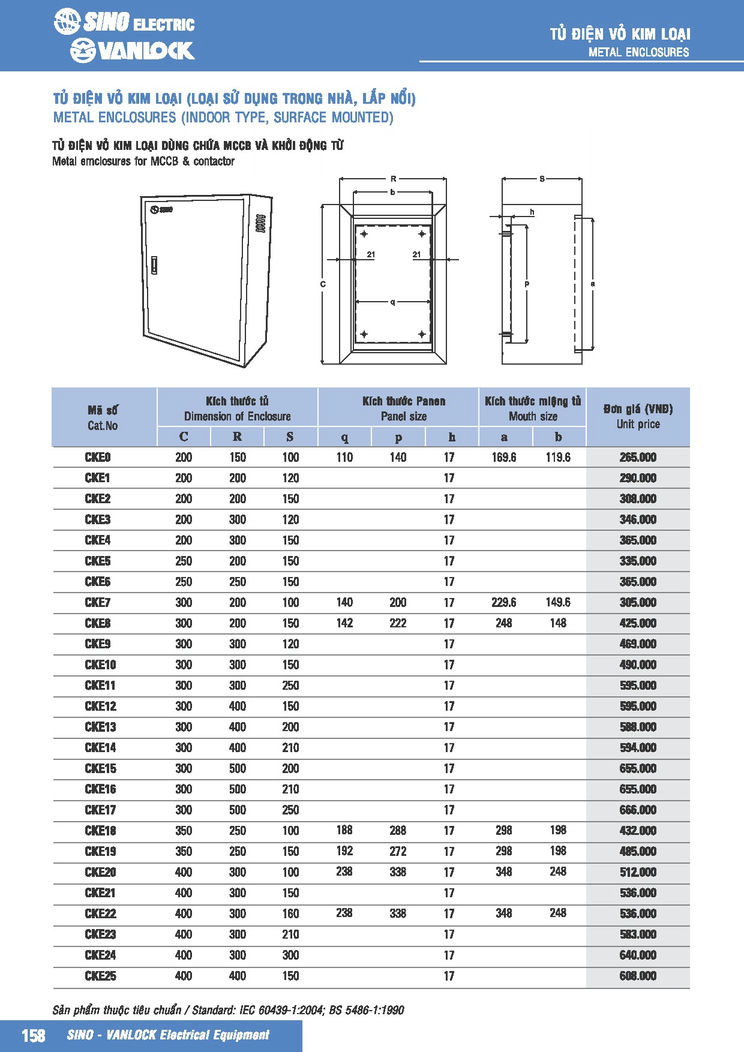 SINO ELECTRIC
VANLOCK

TỦ ĐIỆN VỎ KIM LOẠI
METAL ENCLOSURES

TỦ ĐIỆN VỎ KIM LOẠI (LOẠI SỬ DỤNG TRONG NHÀ, LẮP NỔI)
METAL ENCLOSURES (INDOOR TYPE, SURFACE MOUNTED)

TỦ ĐIỆN VỎ KIM LOẠI DÙNG CHỨA MCCB VÀ KHỞI ĐỘNG TỪ
Metal emclosures for MCCB & contactor

SINO

R
b
21
21
C
q
S
h
P
a

| Mã số Cat.No | Kích thước tủ Dimension of Enclosure C | R | S | Kích thước Panen Panel size q | p | h | Kích thước miệng tủ Mouth size a | b | Đơn giá (VNĐ) Unit price |
|---|---|---|---|---|---|---|---|---|---|
| CKE0 | 200 | 150 | 100 | 110 | 140 | 17 | 169.6 | 119.6 | 265.000 |
| CKE1 | 200 | 200 | 120 | | | 17 | | | 290.000 |
| CKE2 | 200 | 200 | 150 | | | 17 | | | 308.000 |
| CKE3 | 200 | 300 | 120 | | | 17 | | | 346.000 |
| CKE4 | 200 | 300 | 150 | | | 17 | | | 365.000 |
| CKE5 | 250 | 200 | 150 | | | 17 | | | 335.000 |
| CKE6 | 250 | 250 | 150 | | | 17 | | | 365.000 |
| CKE7 | 300 | 200 | 100 | 140 | 200 | 17 | 229.6 | 149.6 | 305.000 |
| CKE8 | 300 | 200 | 150 | 142 | 222 | 17 | 248 | 148 | 425.000 |
| CKE9 | 300 | 300 | 120 | | | 17 | | | 469.000 |
| CKE10 | 300 | 300 | 150 | | | 17 | | | 490.000 |
| CKE11 | 300 | 300 | 250 | | | 17 | | | 595.000 |
| CKE12 | 300 | 400 | 150 | | | 17 | | | 595.000 |
| CKE13 | 300 | 400 | 200 | | | 17 | | | 588.000 |
| CKE14 | 300 | 400 | 210 | | | 17 | | | 594.000 |
| CKE15 | 300 | 500 | 200 | | | 17 | | | 655.000 |
| CKE16 | 300 | 500 | 210 | | | 17 | | | 655.000 |
| CKE17 | 300 | 500 | 250 | | | 17 | | | 666.000 |
| CKE18 | 350 | 250 | 100 | 188 | 288 | 17 | 298 | 198 | 432.000 |
| CKE19 | 350 | 250 | 150 | 192 | 272 | 17 | 298 | 198 | 485.000 |
| CKE20 | 400 | 300 | 100 | 238 | 338 | 17 | 348 | 248 | 512.000 |
| CKE21 | 400 | 300 | 150 | | | 17 | | | 536.000 |
| CKE22 | 400 | 300 | 160 | 238 | 338 | 17 | 348 | 248 | 536.000 |
| CKE23 | 400 | 300 | 210 | | | 17 | | | 583.000 |
| CKE24 | 400 | 300 | 300 | | | 17 | | | 640.000 |
| CKE25 | 400 | 400 | 150 | | | 17 | | | 608.000 |

Sản phẩm thuộc tiêu chuẩn / Standard: IEC 60439-1:2004; BS 5486-1:1990

158 SINO - VANLOCK Electrical Equipment