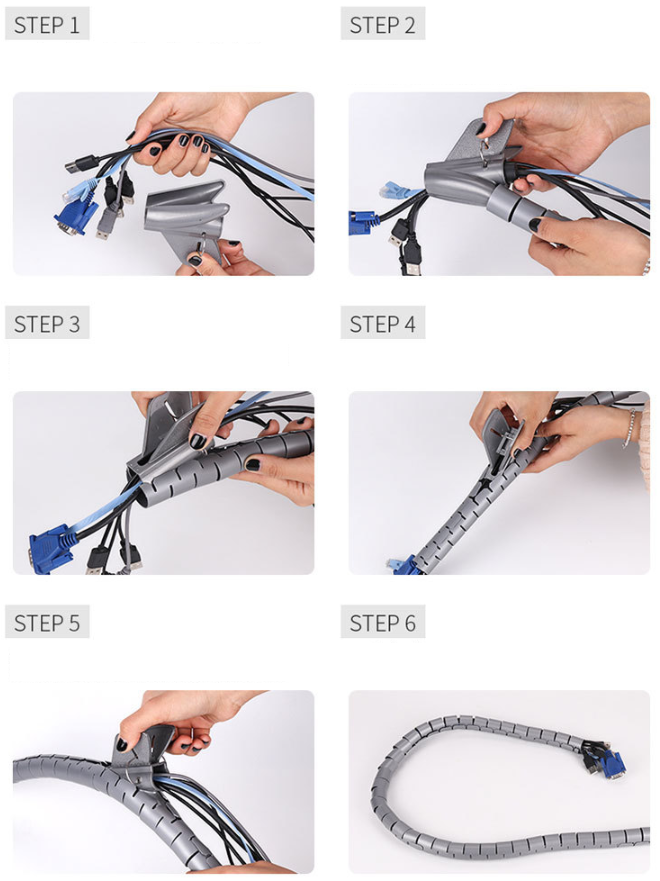 STEP 1

STEP 2

STEP 3

STEP 4

STEP 5

STEP 6