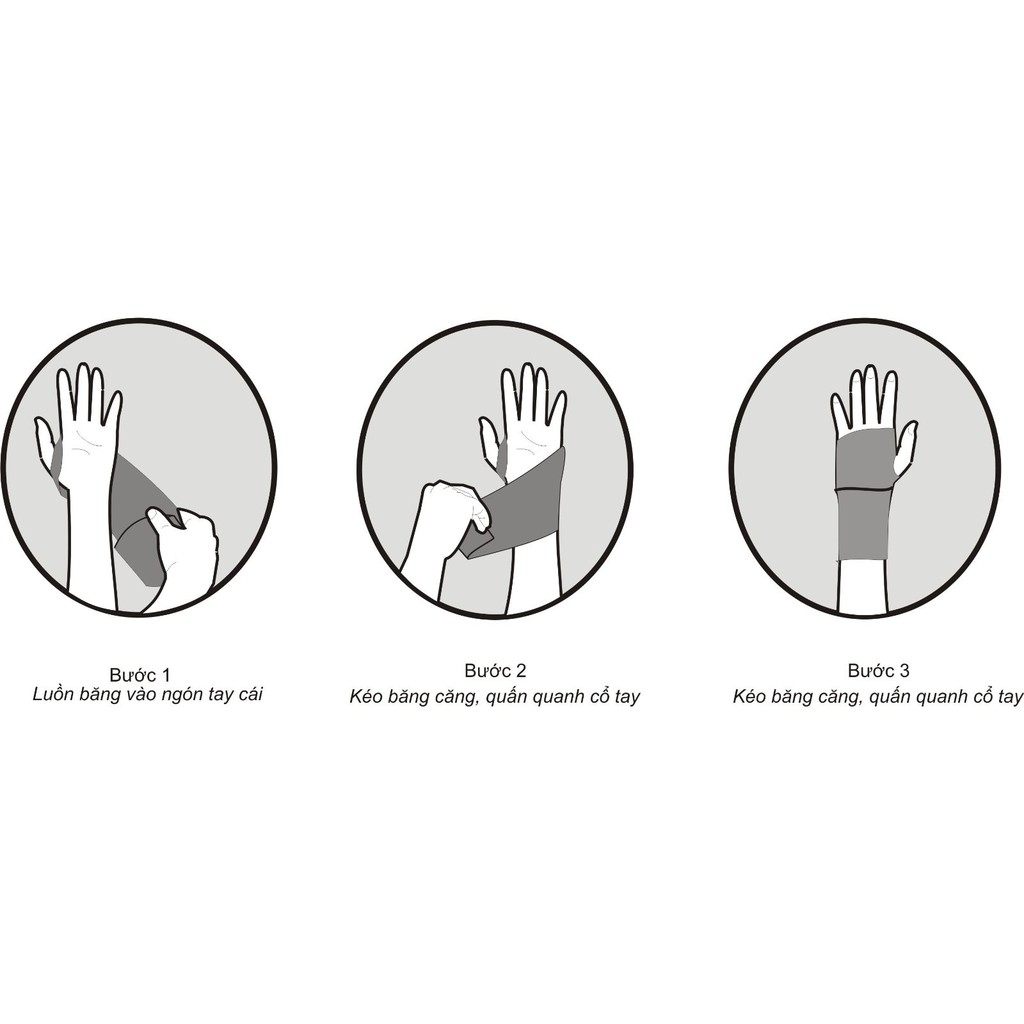 Bước 1
Luồn băng vào ngón tay cái

Bước 2
Kéo băng căng, quấn quanh cổ tay

Bước 3
Kéo băng căng, quấn quanh cổ tay