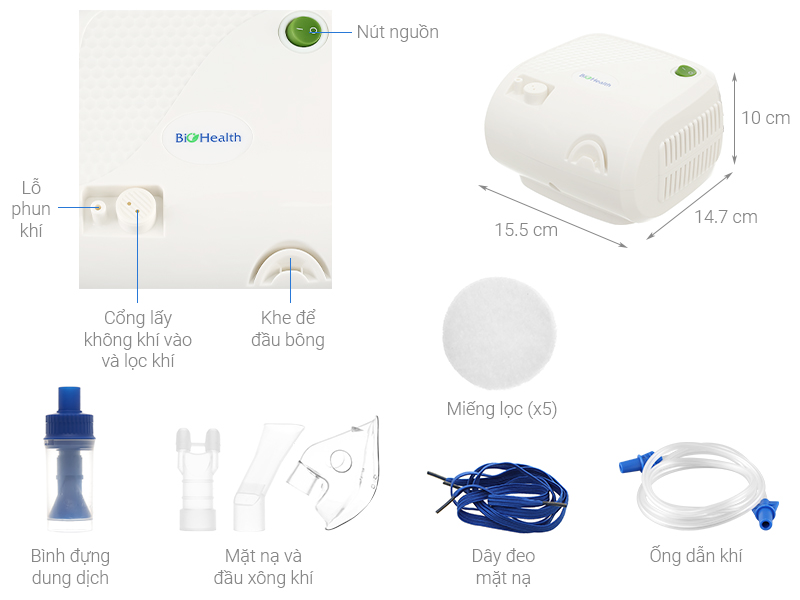 Nút nguồn

BioHealth

Lỗ phun khí

Cổng lấy không khí vào và lọc khí

Khe để đầu bông

BioHealth

10 cm

15.5 cm

14.7 cm

Miếng lọc (x5)

Bình đựng dung dịch

Mặt nạ và đầu xông khí

Dây đeo mặt nạ

Ống dẫn khí