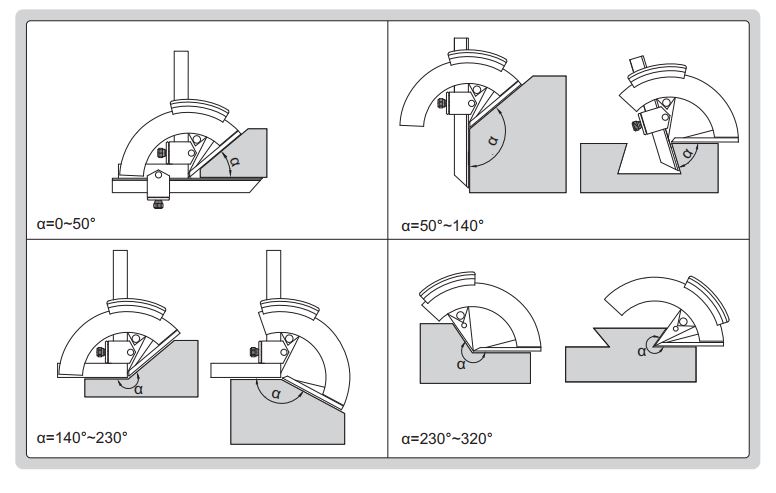 α

α=0~50°

α

α

α=50°~140°

α

α

α=140°~230°

α

α

α=230°~320°