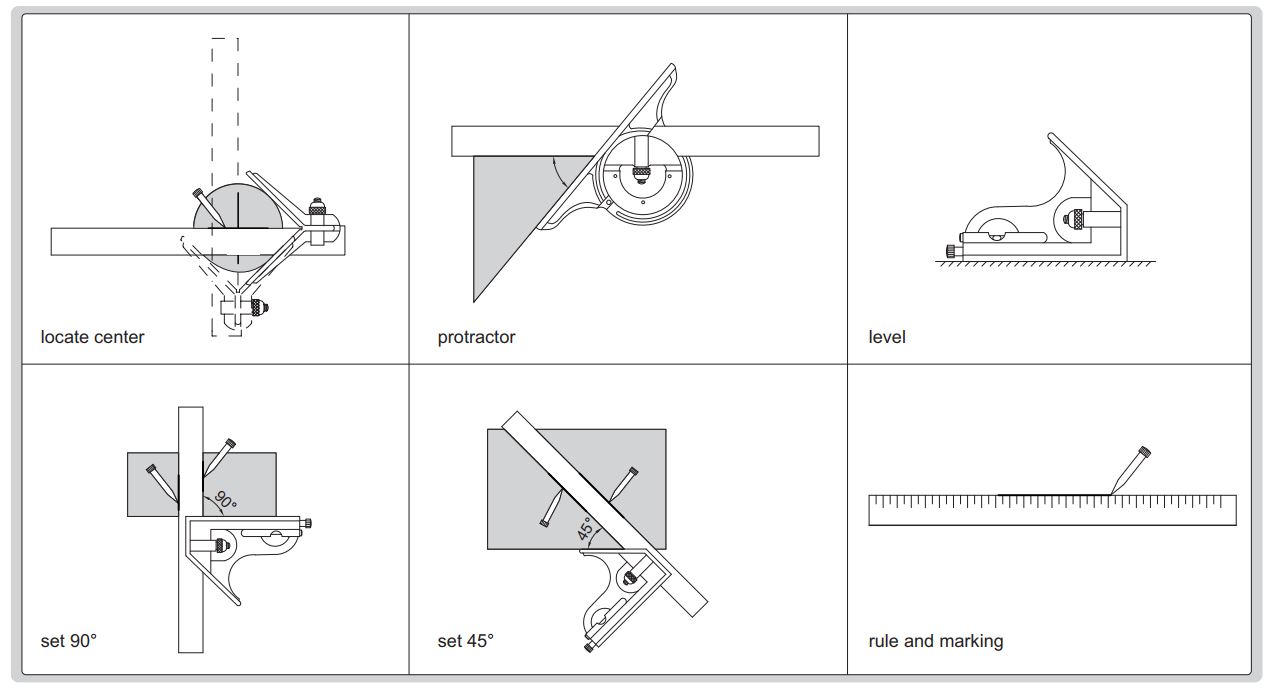 locate center

protractor

level

90°

set 90°

45°

set 45°

rule and marking