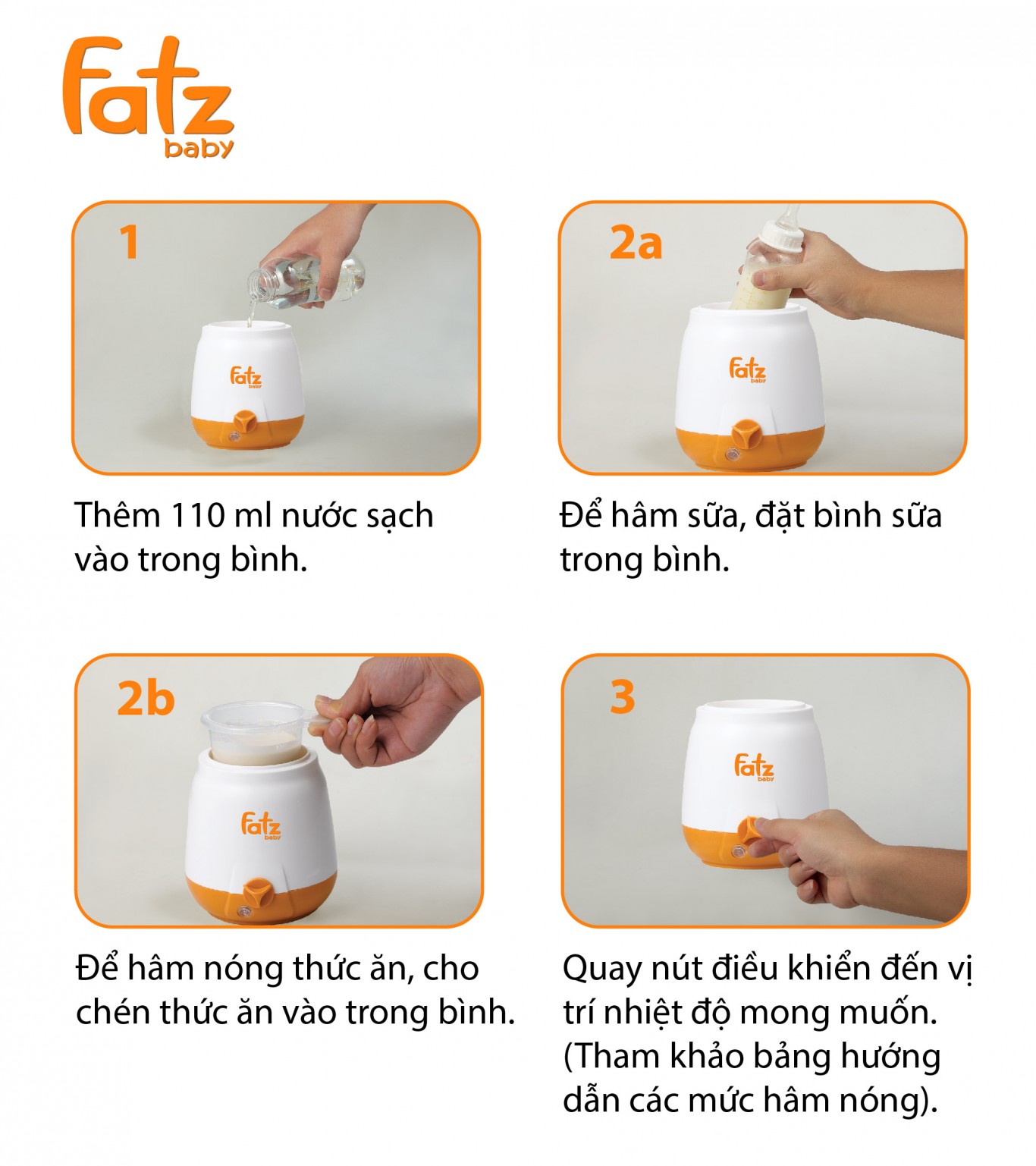 fatz
baby

1

fatz
baby

Thêm 110 ml nước sạch vào trong bình.

2a

fatz
baby

Để hâm sữa, đặt bình sữa trong bình.

2b

fatz
baby

Để hâm nóng thức ăn, cho chén thức ăn vào trong bình.

3

fatz
baby

Quay nút điều khiển đến vị trí nhiệt độ mong muốn. (Tham khảo bảng hướng dẫn các mức hâm nóng).