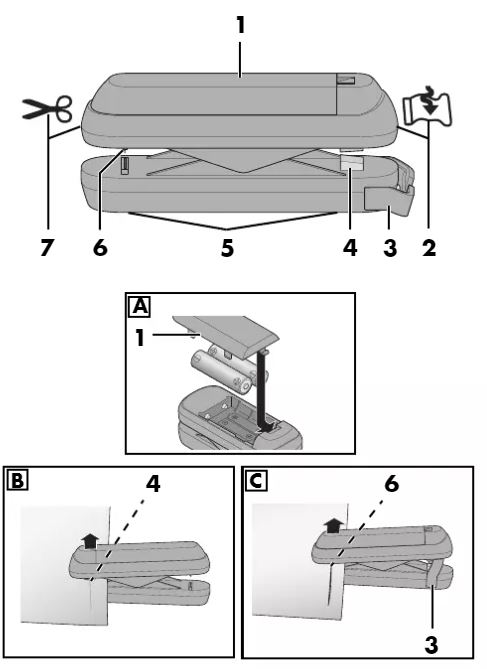 1

7 6 5 4 3 2

A

1

B

4

C

6

3