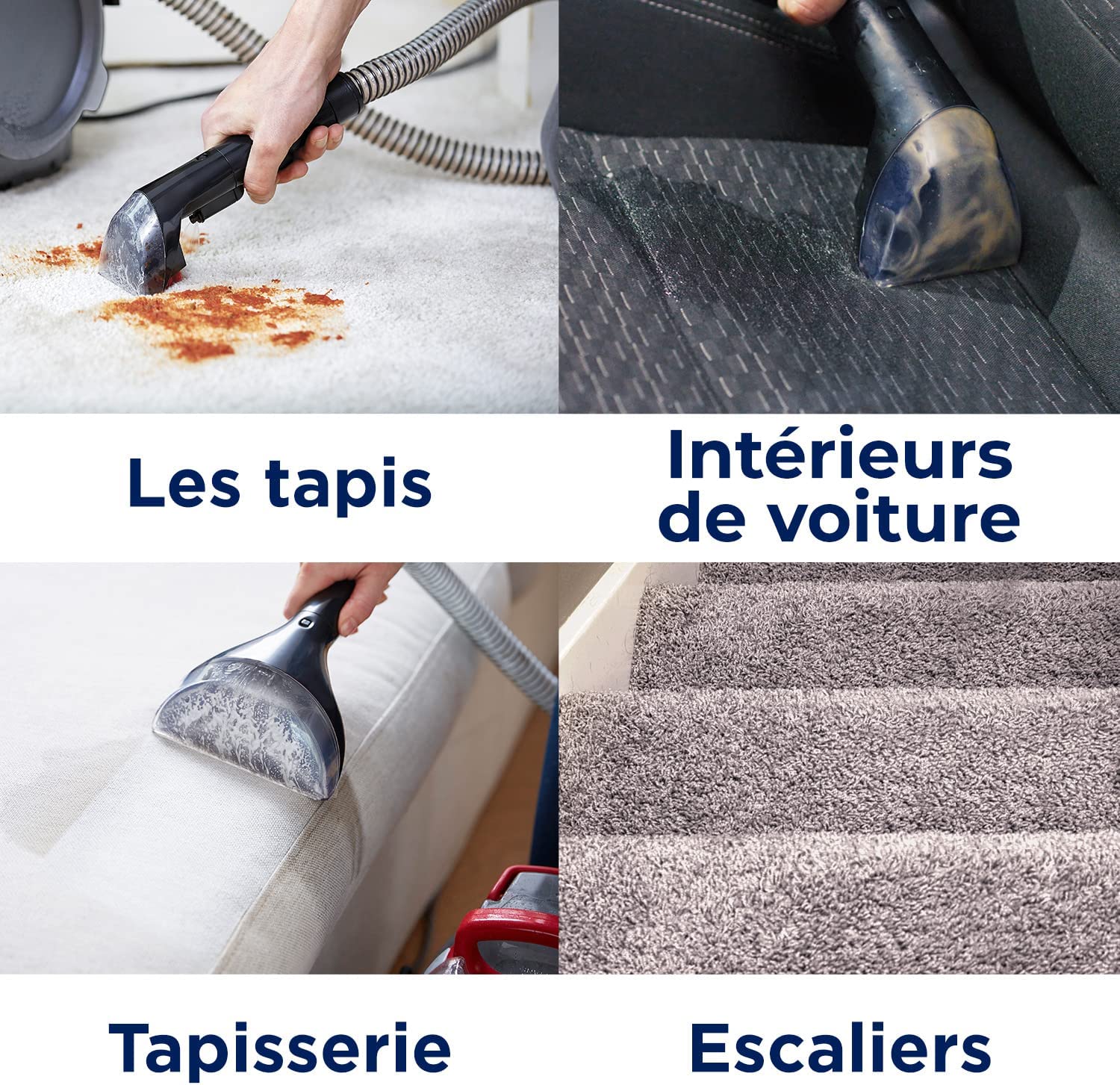 Les tapis

Intérieurs de voiture

Tapisserie

Escaliers